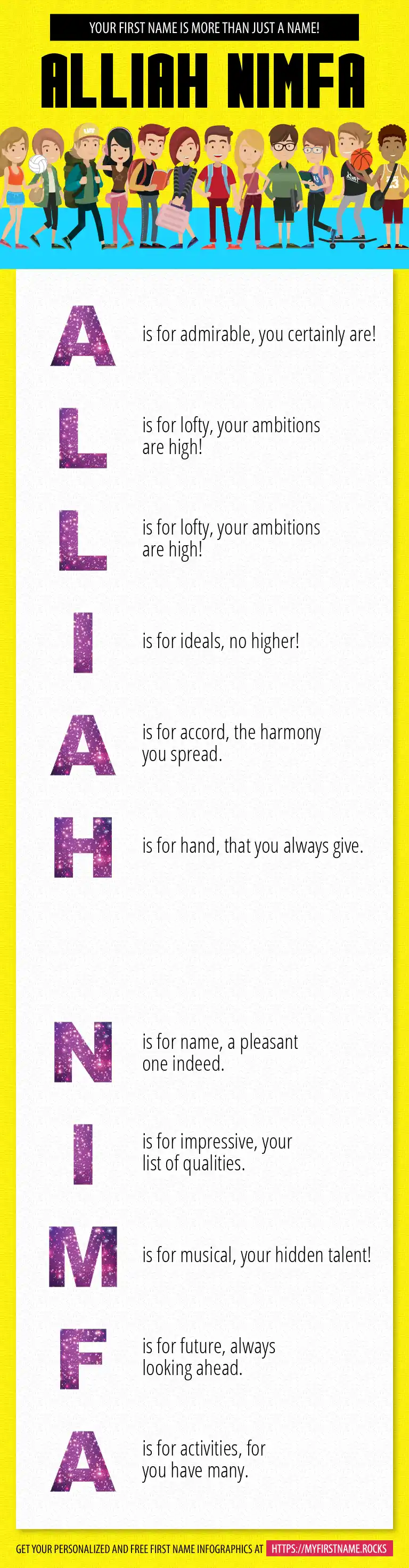 YOUR FIRST NAME IS MORE THAN JUST A NAME!

ALLIAH NIMFA

A is for admirable, you certainly are!

L is for lofty, your ambitions are high!

L is for lofty, your ambitions are high!

I is for ideals, no higher!

A is for accord, the harmony you spread.

H is for hand, that you always give.

N is for name, a pleasant one indeed.

I is for impressive, your list of qualities.

M is for musical, your hidden talent!

F is for future, always looking ahead.

A is for activities, for you have many.

GET YOUR PERSONALIZED AND FREE FIRST NAME INFOGRAPHICS AT HTTPS://MYFIRSTNAME.ROCKS