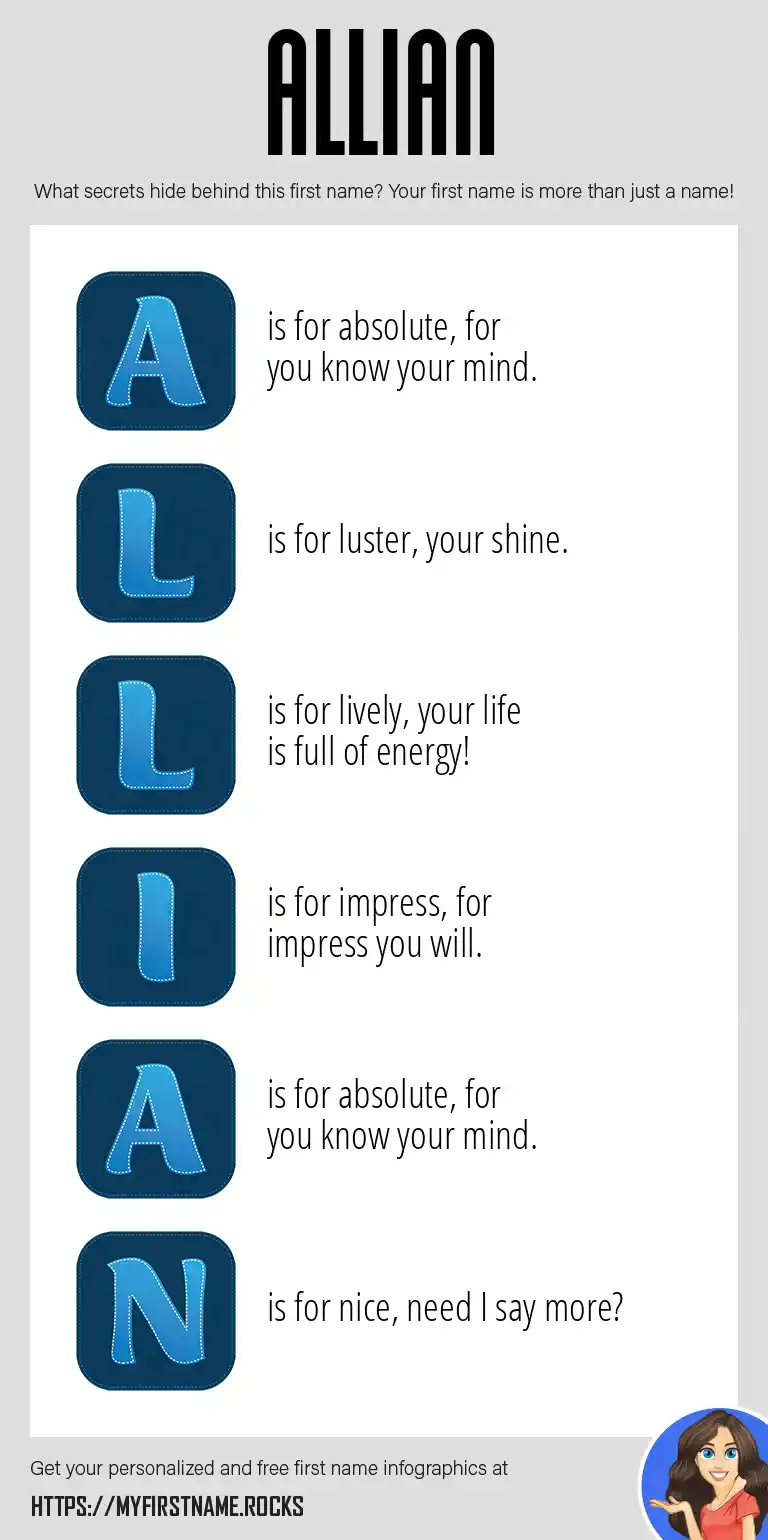 ALLIAN

What secrets hide behind this first name? Your first name is more than just a name!

A is for absolute, for you know your mind.

L is for luster, your shine.

L is for lively, your life is full of energy!

I is for impress, for impress you will.

A is for absolute, for you know your mind.

N is for nice, need I say more?

Get your personalized and free first name infographics at

HTTPS://MYFIRSTNAME.ROCKS