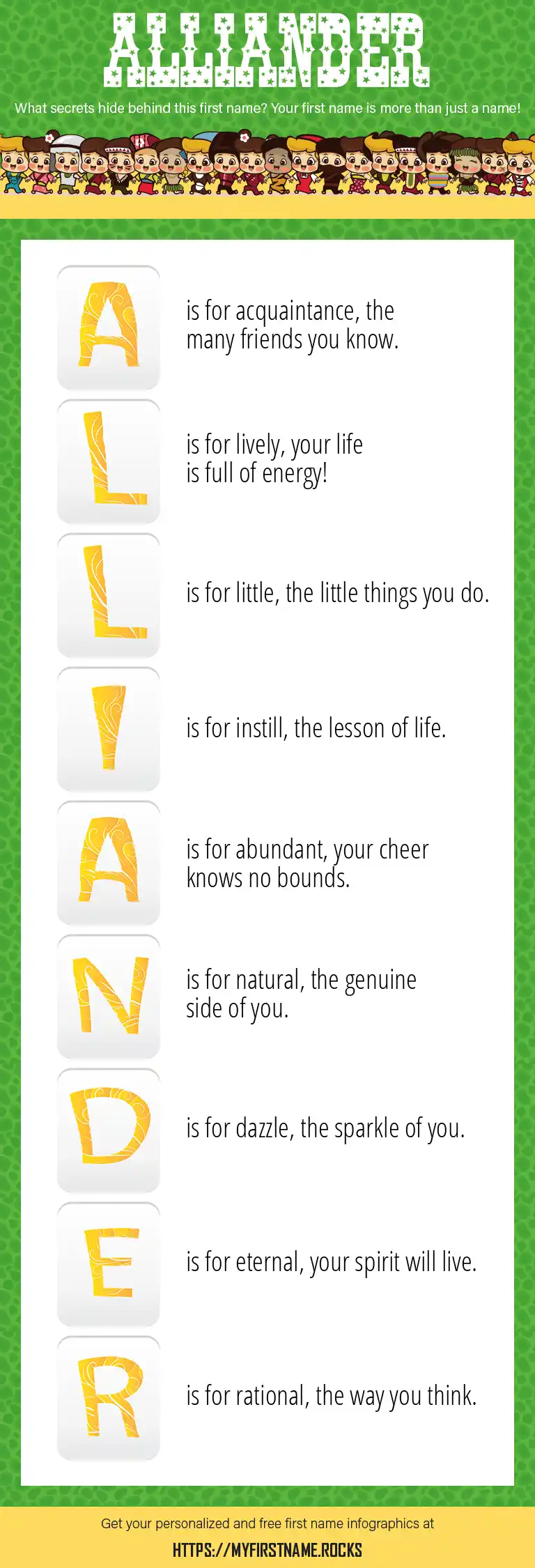 ALLIANDER

What secrets hide behind this first name? Your first name is more than just a name!

A is for acquaintance, the many friends you know.

L is for lively, your life is full of energy!

L is for little, the little things you do.

I is for instill, the lesson of life.

A is for abundant, your cheer knows no bounds.

N is for natural, the genuine side of you.

D is for dazzle, the sparkle of you.

E is for eternal, your spirit will live.

R is for rational, the way you think.

Get your personalized and free first name infographics at

HTTPS://MYFIRSTNAME.ROCKS