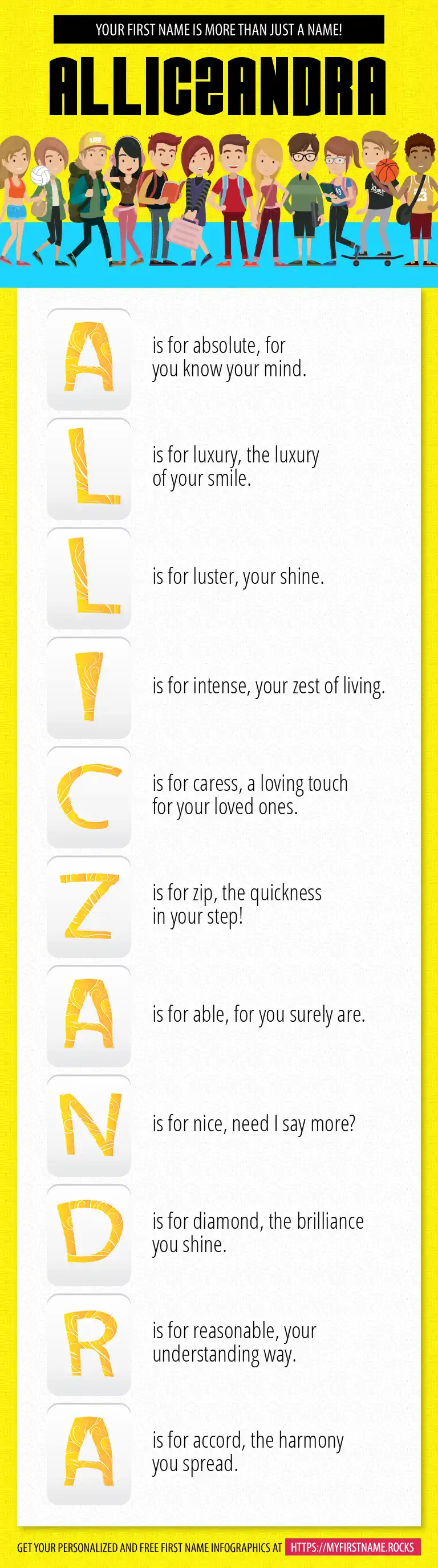 YOUR FIRST NAME IS MORE THAN JUST A NAME!

ALLICZANDRA

A is for absolute, for you know your mind.

L is for luxury, the luxury of your smile.

L is for luster, your shine.

I is for intense, your zest of living.

C is for caress, a loving touch for your loved ones.

Z is for zip, the quickness in your step!

A is for able, for you surely are.

N is for nice, need I say more?

D is for diamond, the brilliance you shine.

R is for reasonable, your understanding way.

A is for accord, the harmony you spread.

GET YOUR PERSONALIZED AND FREE FIRST NAME INFOGRAPHICS AT HTTPS://MYFIRSTNAME.ROCKS