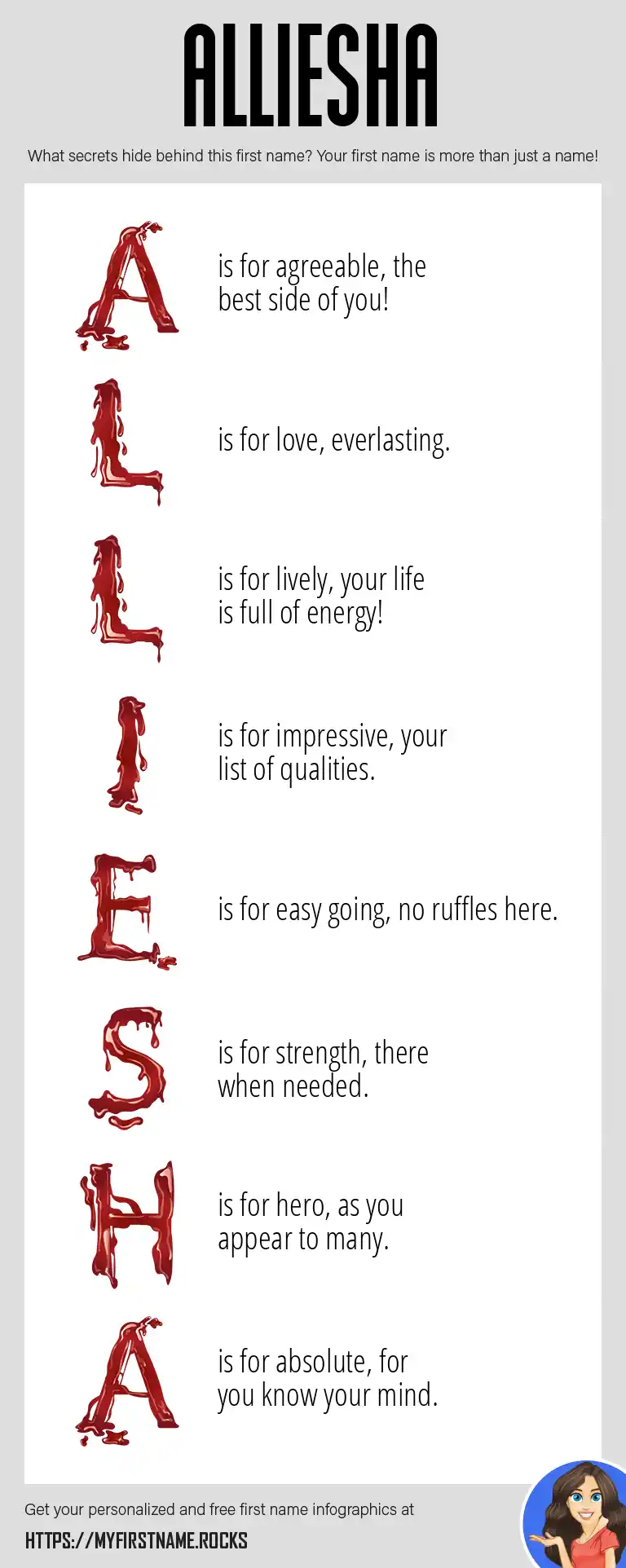 ALLIESHA

What secrets hide behind this first name? Your first name is more than just a name!

A is for agreeable, the best side of you!

L is for love, everlasting.

L is for lively, your life is full of energy!

I is for impressive, your list of qualities.

E is for easy going, no ruffles here.

S is for strength, there when needed.

H is for hero, as you appear to many.

A is for absolute, for you know your mind.

Get your personalized and free first name infographics at

HTTPS://MYFIRSTNAME.ROCKS