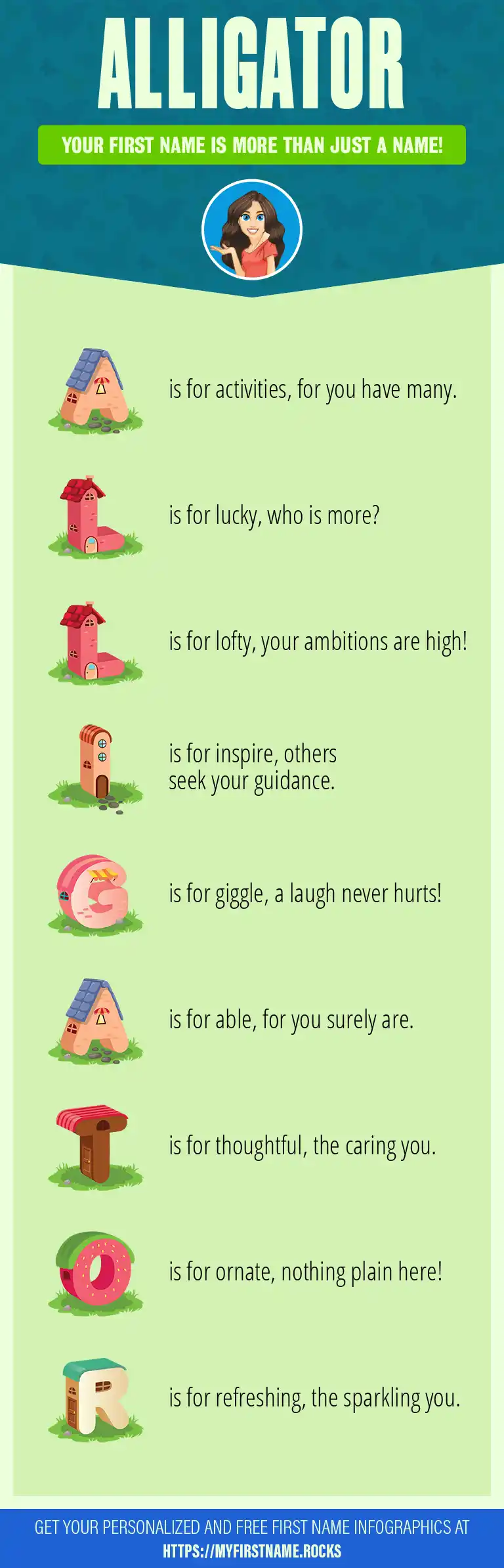 ALLIGATOR

YOUR FIRST NAME IS MORE THAN JUST A NAME!

A is for activities, for you have many.

L is for lucky, who is more?

L is for lofty, your ambitions are high!

I is for inspire, others seek your guidance.

G is for giggle, a laugh never hurts!

A is for able, for you surely are.

T is for thoughtful, the caring you.

O is for ornate, nothing plain here!

R is for refreshing, the sparkling you.

GET YOUR PERSONALIZED AND FREE FIRST NAME INFOGRAPHICS AT HTTPS://MYFIRSTNAME.ROCKS