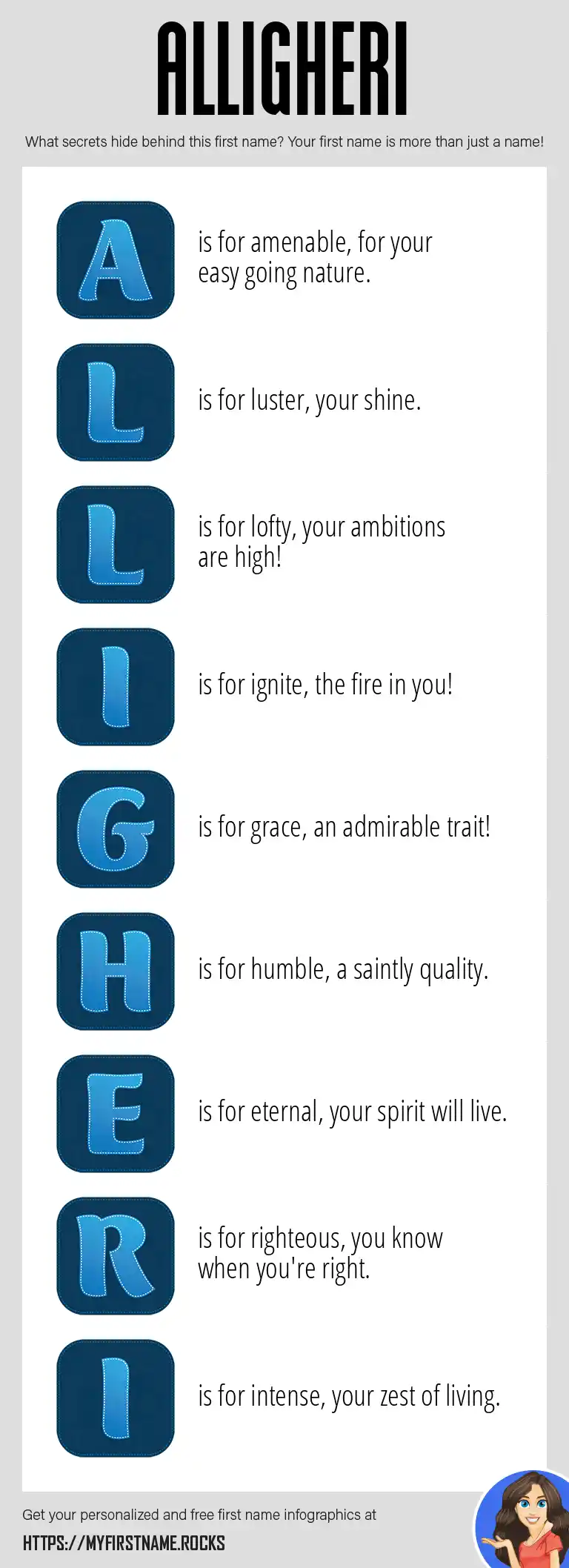 ALLIGHERI

What secrets hide behind this first name? Your first name is more than just a name!

A is for amenable, for your easy going nature.

L is for luster, your shine.

L is for lofty, your ambitions are high!

I is for ignite, the fire in you!

G is for grace, an admirable trait!

H is for humble, a saintly quality.

E is for eternal, your spirit will live.

R is for righteous, you know when you're right.

I is for intense, your zest of living.

Get your personalized and free first name infographics at

HTTPS://MYFIRSTNAME.ROCKS