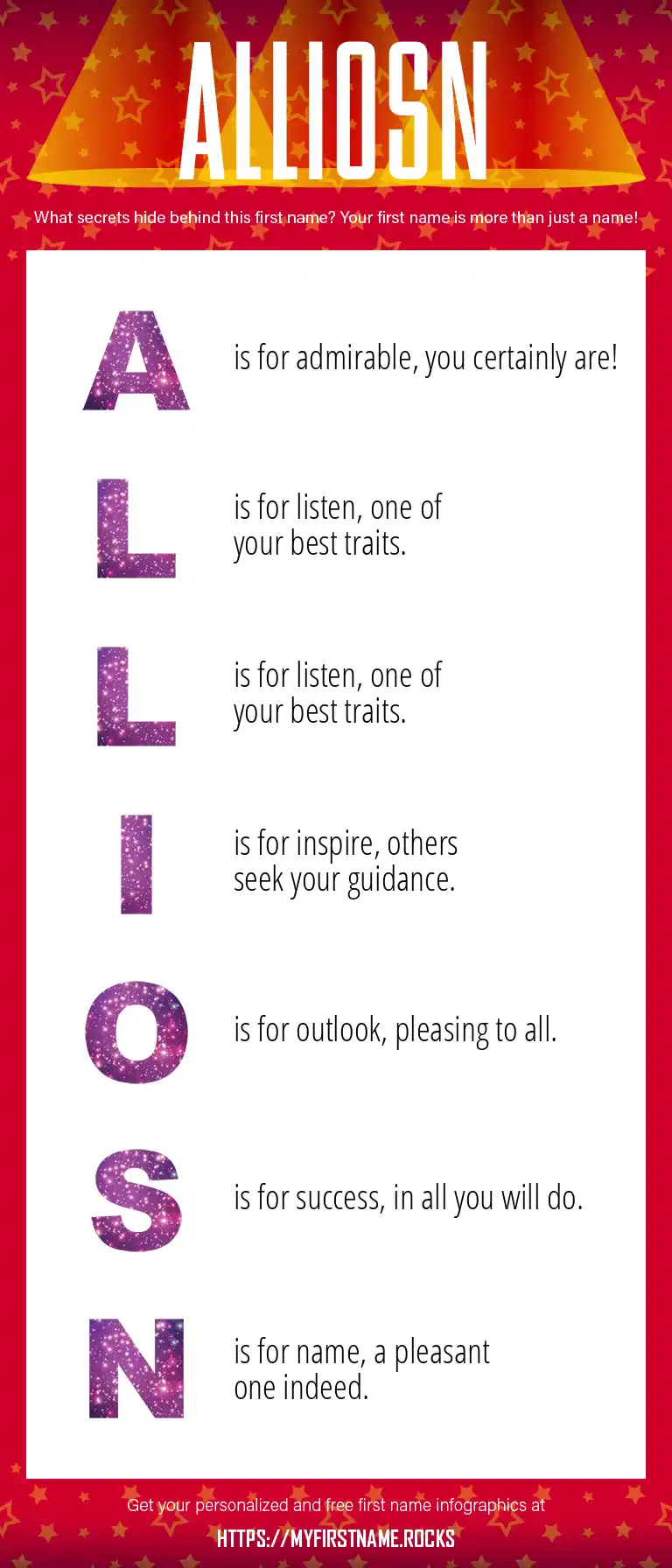 ALLIOSN

What secrets hide behind this first name? Your first name is more than just a name!

A is for admirable, you certainly are!

L is for listen, one of your best traits.

L is for listen, one of your best traits.

I is for inspire, others seek your guidance.

O is for outlook, pleasing to all.

S is for success, in all you will do.

N is for name, a pleasant one indeed.

Get your personalized and free first name infographics at

HTTPS://MYFIRSTNAME.ROCKS