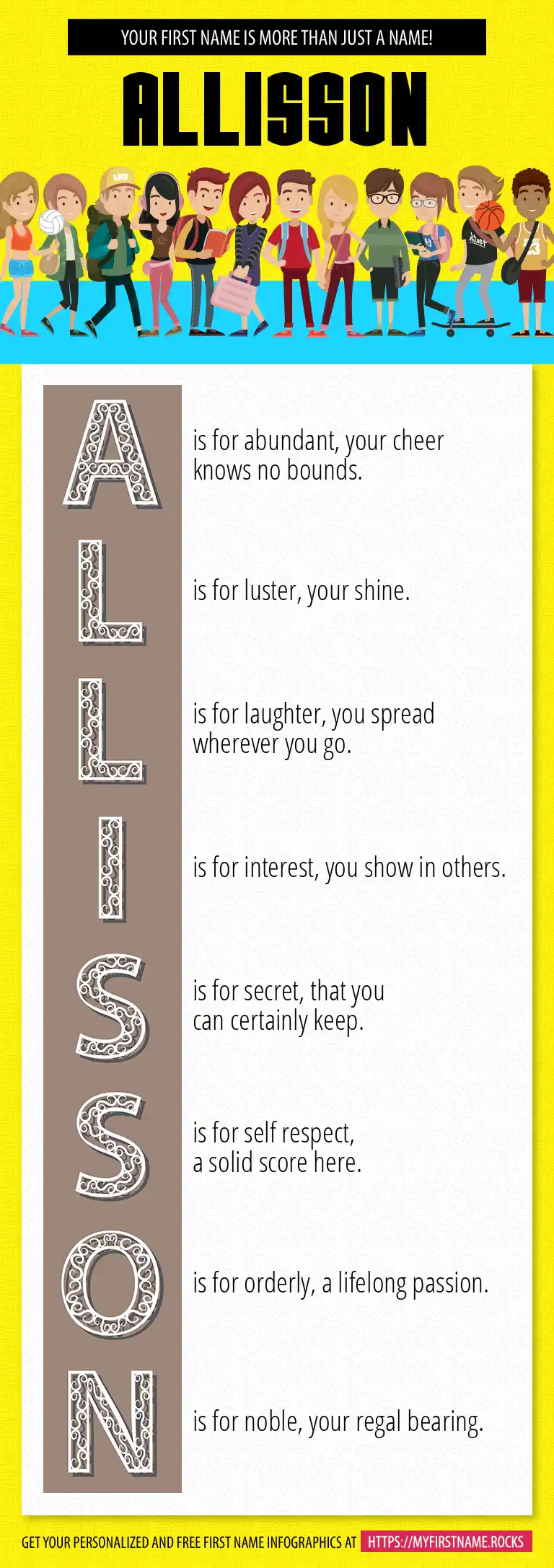 YOUR FIRST NAME IS MORE THAN JUST A NAME!

ALLISSON

A is for abundant, your cheer knows no bounds.

L is for luster, your shine.

L is for laughter, you spread wherever you go.

I is for interest, you show in others.

S is for secret, that you can certainly keep.

S is for self respect, a solid score here.

O is for orderly, a lifelong passion.

N is for noble, your regal bearing.

GET YOUR PERSONALIZED AND FREE FIRST NAME INFOGRAPHICS AT HTTPS://MYFIRSTNAME.ROCKS