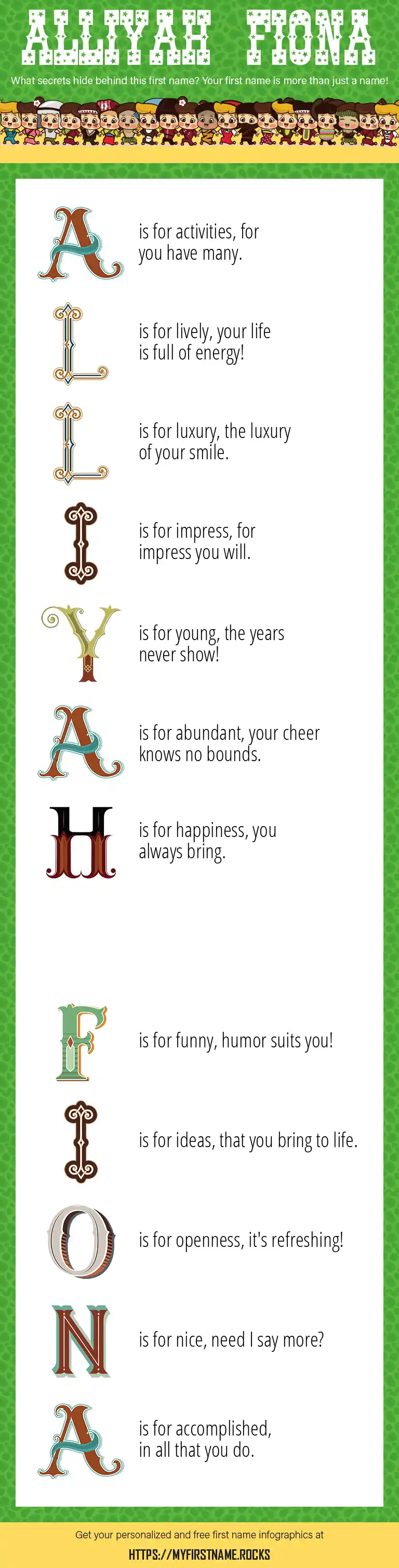 ALLIYAH FIONA

What secrets hide behind this first name? Your first name is more than just a name!

A is for activities, for you have many.

L is for lively, your life is full of energy!

L is for luxury, the luxury of your smile.

I is for impress, for impress you will.

Y is for young, the years never show!

A is for abundant, your cheer knows no bounds.

H is for happiness, you always bring.

F is for funny, humor suits you!

I is for ideas, that you bring to life.

O is for openness, it's refreshing!

N is for nice, need I say more?

A is for accomplished, in all that you do.

Get your personalized and free first name infographics at

HTTPS://MYFIRSTNAME.ROCKS