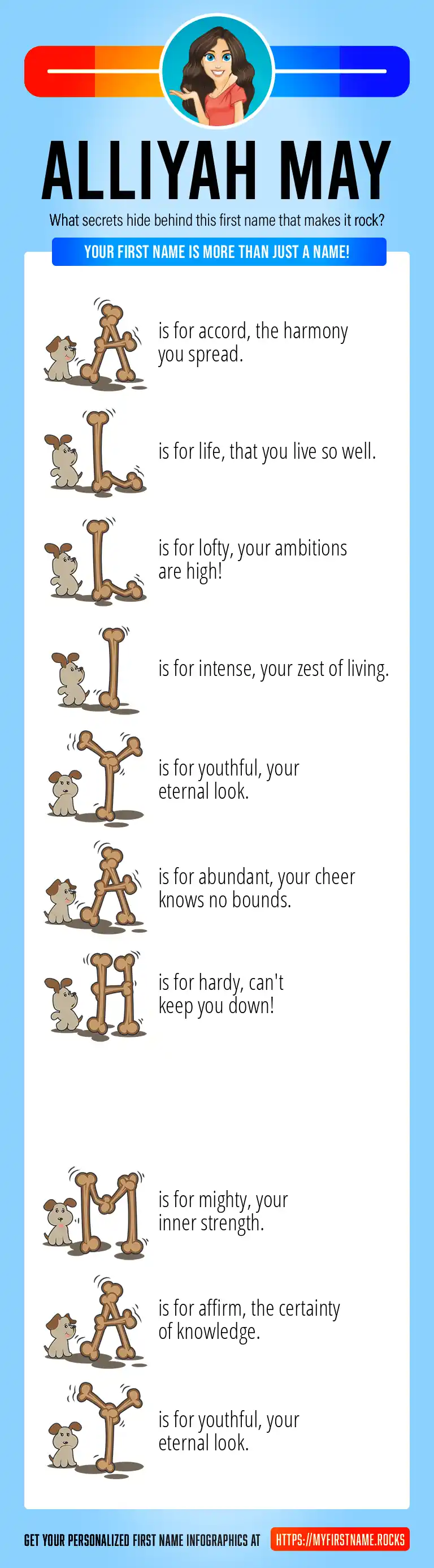 ALLIYAH MAY

What secrets hide behind this first name that makes it rock?

YOUR FIRST NAME IS MORE THAN JUST A NAME!

A is for accord, the harmony you spread.

L is for life, that you live so well.

L is for lofty, your ambitions are high!

I is for intense, your zest of living.

Y is for youthful, your eternal look.

A is for abundant, your cheer knows no bounds.

H is for hardy, can't keep you down!

M is for mighty, your inner strength.

A is for affirm, the certainty of knowledge.

Y is for youthful, your eternal look.

GET YOUR PERSONALIZED FIRST NAME INFOGRAPHICS AT HTTPS://MYFIRSTNAME.ROCKS