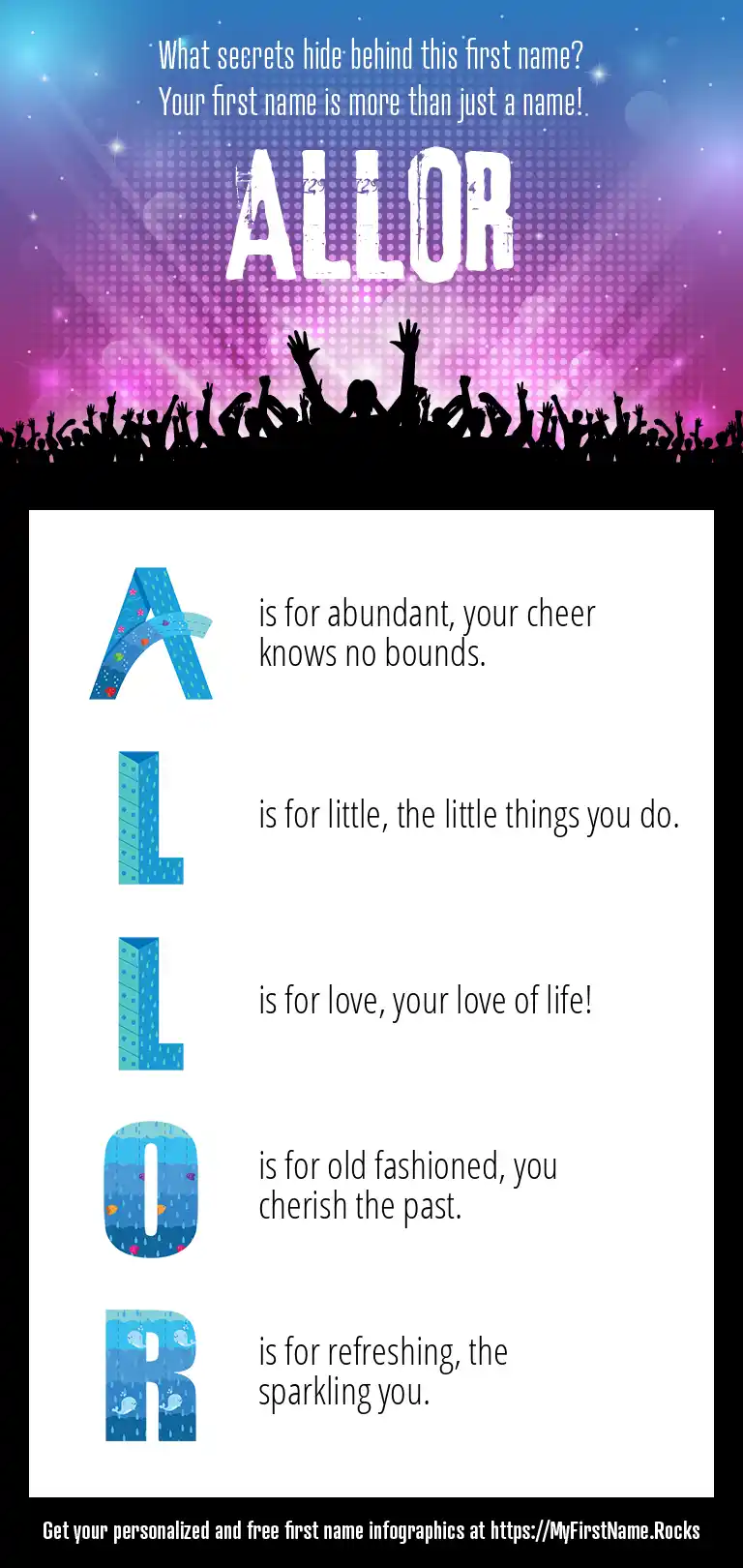 What secrets hide behind this first name?
Your first name is more than just a name!

ALLOR

A is for abundant, your cheer knows no bounds.

L is for little, the little things you do.

L is for love, your love of life!

O is for old fashioned, you cherish the past.

R is for refreshing, the sparkling you.

Get your personalized and free first name infographics at https://MyFirstName.Rocks