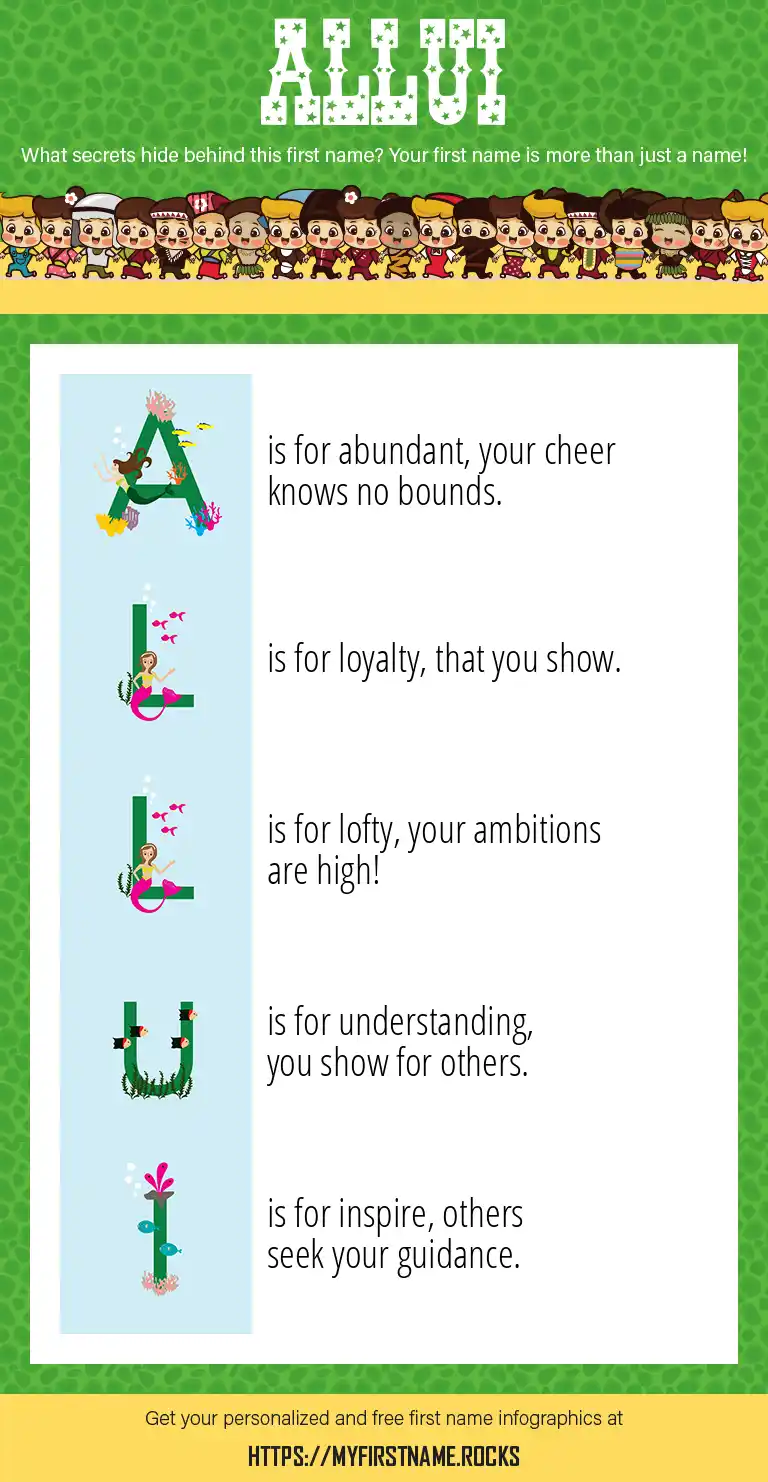 ALLUI

What secrets hide behind this first name? Your first name is more than just a name!

A is for abundant, your cheer knows no bounds.

L is for loyalty, that you show.

L is for lofty, your ambitions are high!

U is for understanding, you show for others.

I is for inspire, others seek your guidance.

Get your personalized and free first name infographics at

HTTPS://MYFIRSTNAME.ROCKS