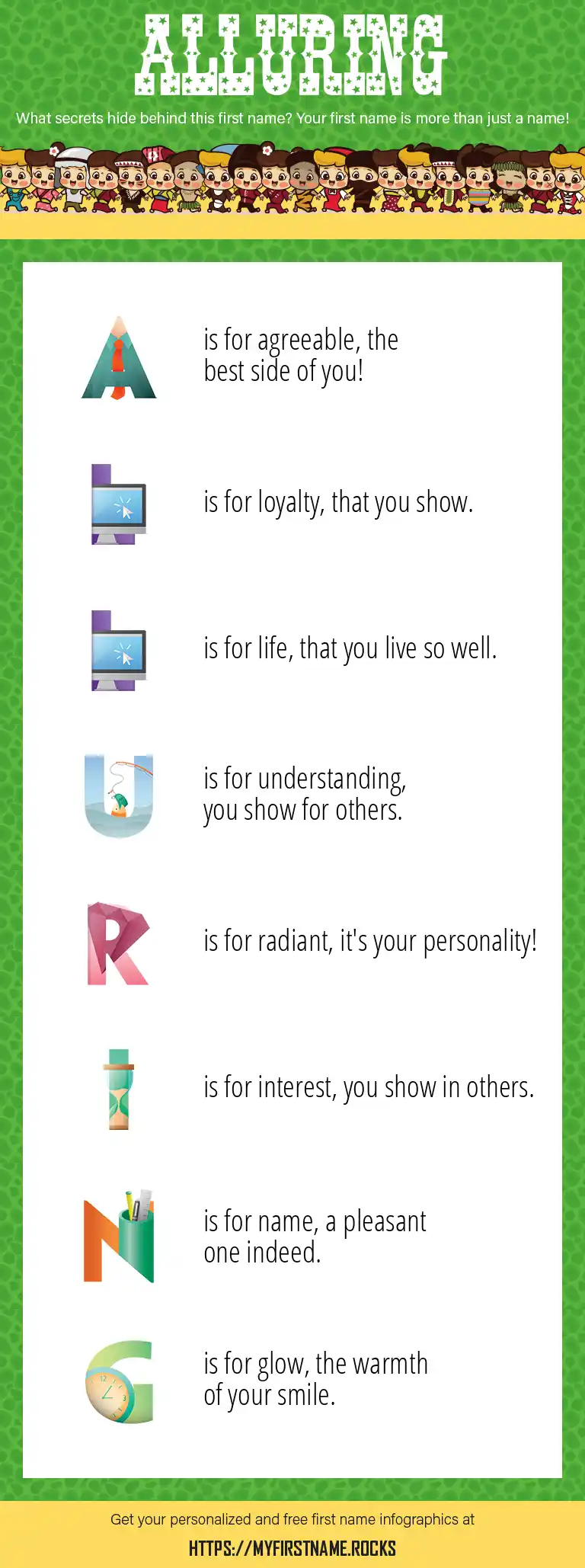 ALLURING

What secrets hide behind this first name? Your first name is more than just a name!

A is for agreeable, the best side of you!

L is for loyalty, that you show.

L is for life, that you live so well.

U is for understanding, you show for others.

R is for radiant, it's your personality!

I is for interest, you show in others.

N is for name, a pleasant one indeed.

G is for glow, the warmth of your smile.

Get your personalized and free first name infographics at

HTTPS://MYFIRSTNAME.ROCKS