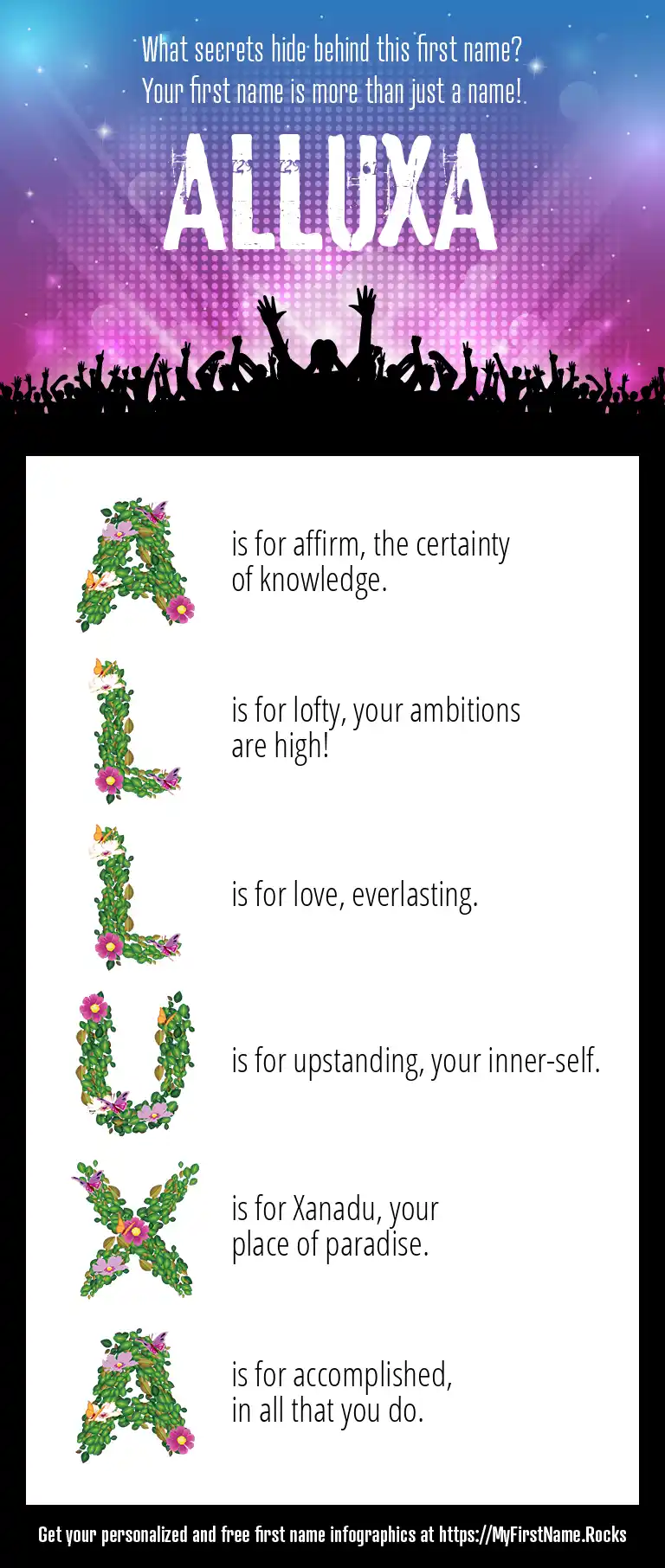 What secrets hide behind this first name?
Your first name is more than just a name!

ALLUXA

A is for affirm, the certainty of knowledge.

L is for lofty, your ambitions are high!

L is for love, everlasting.

U is for upstanding, your inner-self.

X is for Xanadu, your place of paradise.

A is for accomplished, in all that you do.

Get your personalized and free first name infographics at https://MyFirstName.Rocks