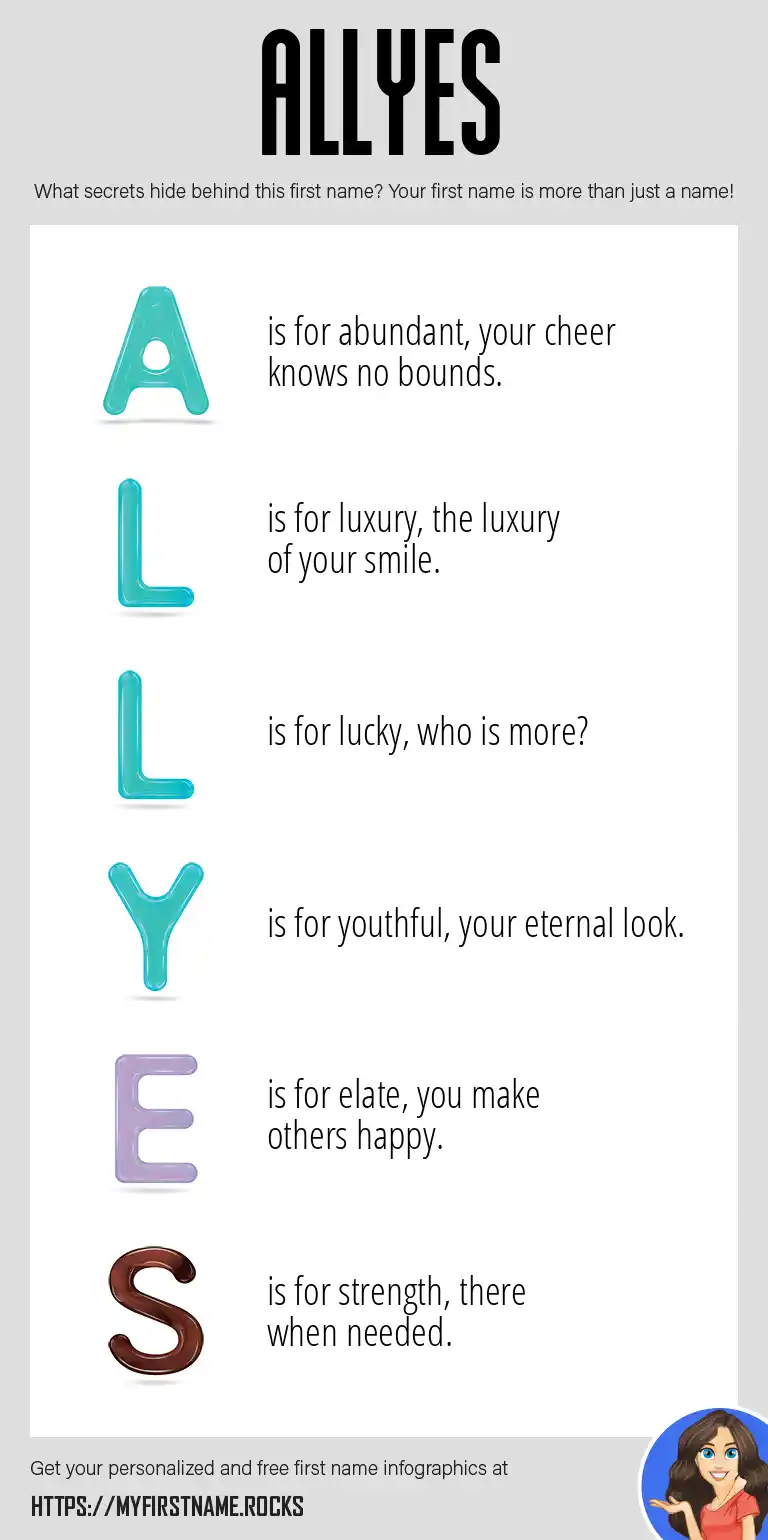 ALLYES

What secrets hide behind this first name? Your first name is more than just a name!

A

is for abundant, your cheer knows no bounds.

L

is for luxury, the luxury of your smile.

L

is for lucky, who is more?

Y

is for youthful, your eternal look.

E

is for elate, you make others happy.

S

is for strength, there when needed.

Get your personalized and free first name infographics at

HTTPS://MYFIRSTNAME.ROCKS