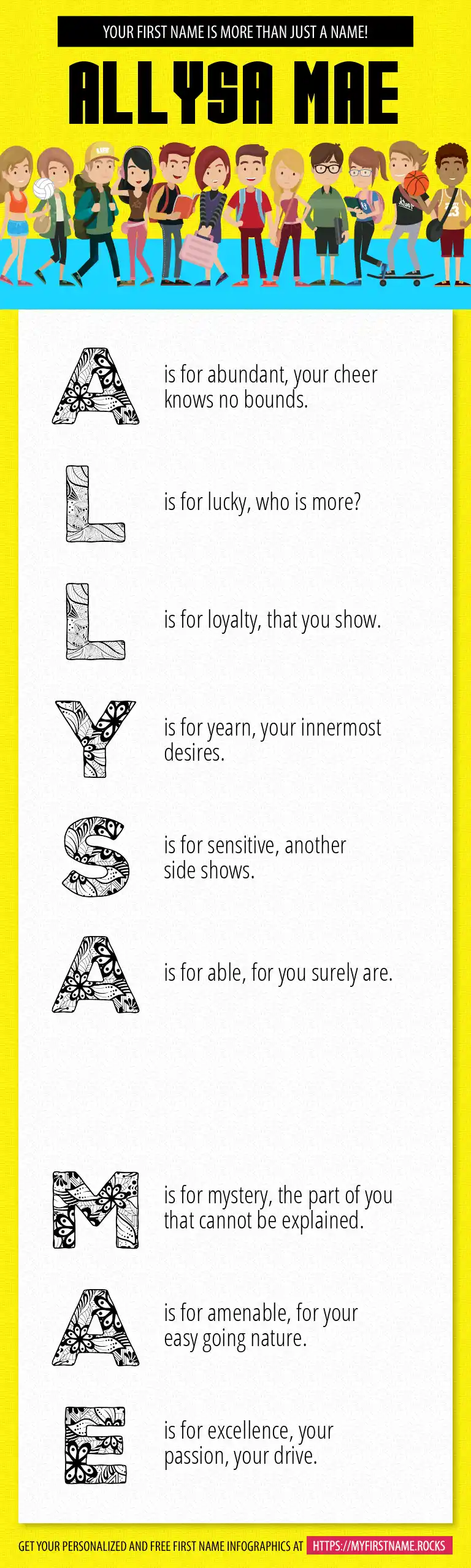 YOUR FIRST NAME IS MORE THAN JUST A NAME!

ALLYSA MAE

A is for abundant, your cheer knows no bounds.

L is for lucky, who is more?

L is for loyalty, that you show.

Y is for yearn, your innermost desires.

S is for sensitive, another side shows.

A is for able, for you surely are.

M is for mystery, the part of you that cannot be explained.

A is for amenable, for your easy going nature.

E is for excellence, your passion, your drive.

GET YOUR PERSONALIZED AND FREE FIRST NAME INFOGRAPHICS AT HTTPS://MYFIRSTNAME.ROCKS