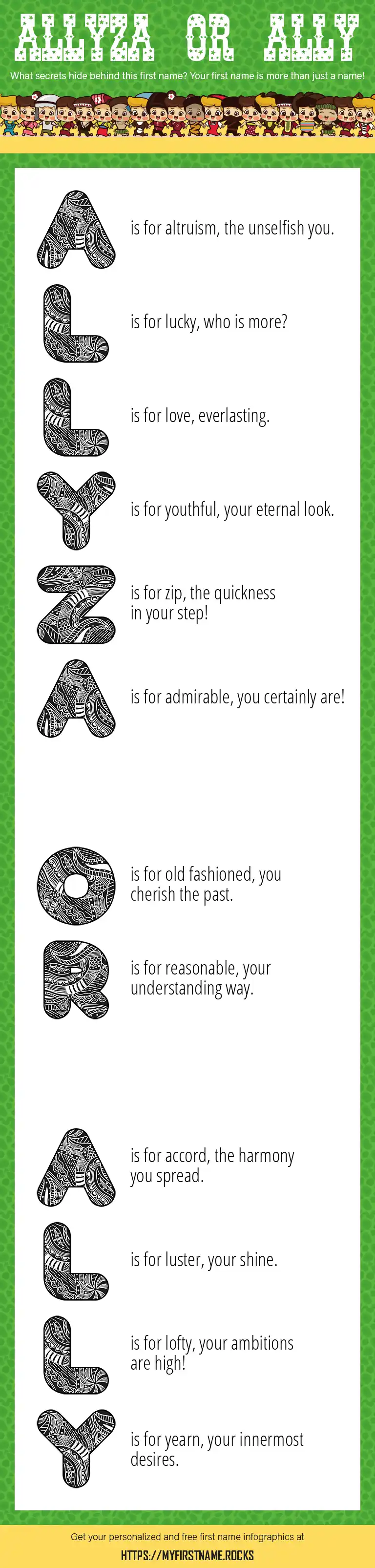 ALLYZA OR ALLY

What secrets hide behind this first name? Your first name is more than just a name!

A is for altruism, the unselfish you.

L is for lucky, who is more?

L is for love, everlasting.

Y is for youthful, your eternal look.

Z is for zip, the quickness in your step!

A is for admirable, you certainly are!

O is for old fashioned, you cherish the past.

R is for reasonable, your understanding way.

A is for accord, the harmony you spread.

L is for luster, your shine.

L is for lofty, your ambitions are high!

Y is for yearn, your innermost desires.

Get your personalized and free first name infographics at

HTTPS://MYFIRSTNAME.ROCKS