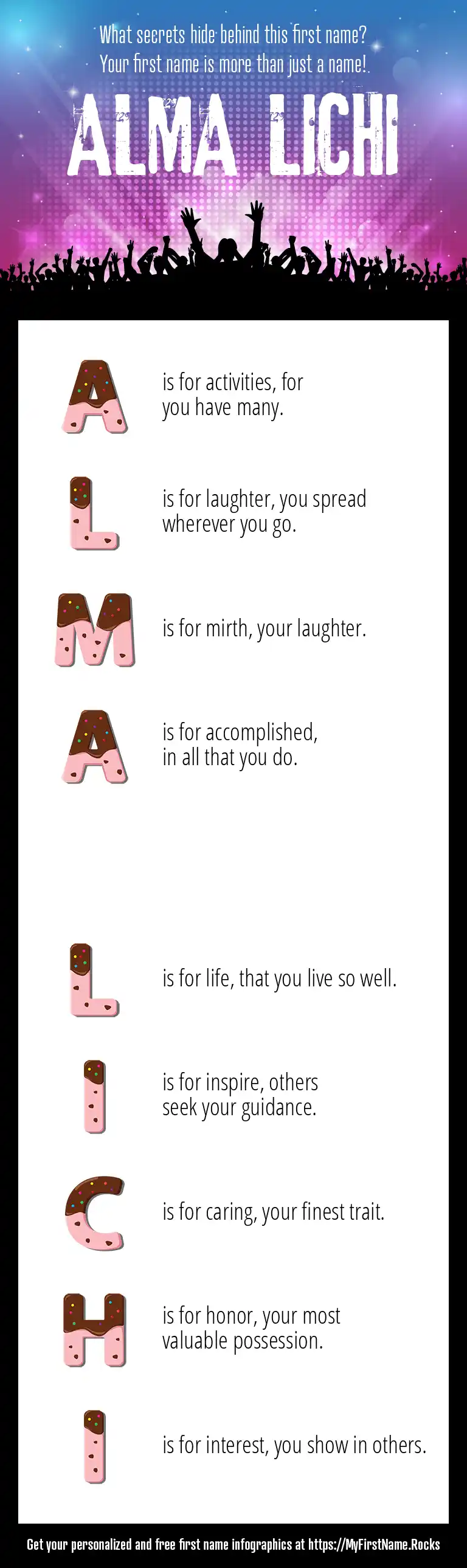 What secrets hide behind this first name?
Your first name is more than just a name!

ALMA LICHI

A is for activities, for you have many.

L is for laughter, you spread wherever you go.

M is for mirth, your laughter.

A is for accomplished, in all that you do.

L is for life, that you live so well.

I is for inspire, others seek your guidance.

C is for caring, your finest trait.

H is for honor, your most valuable possession.

I is for interest, you show in others.

Get your personalized and free first name infographics at https://MyFirstName.Rocks