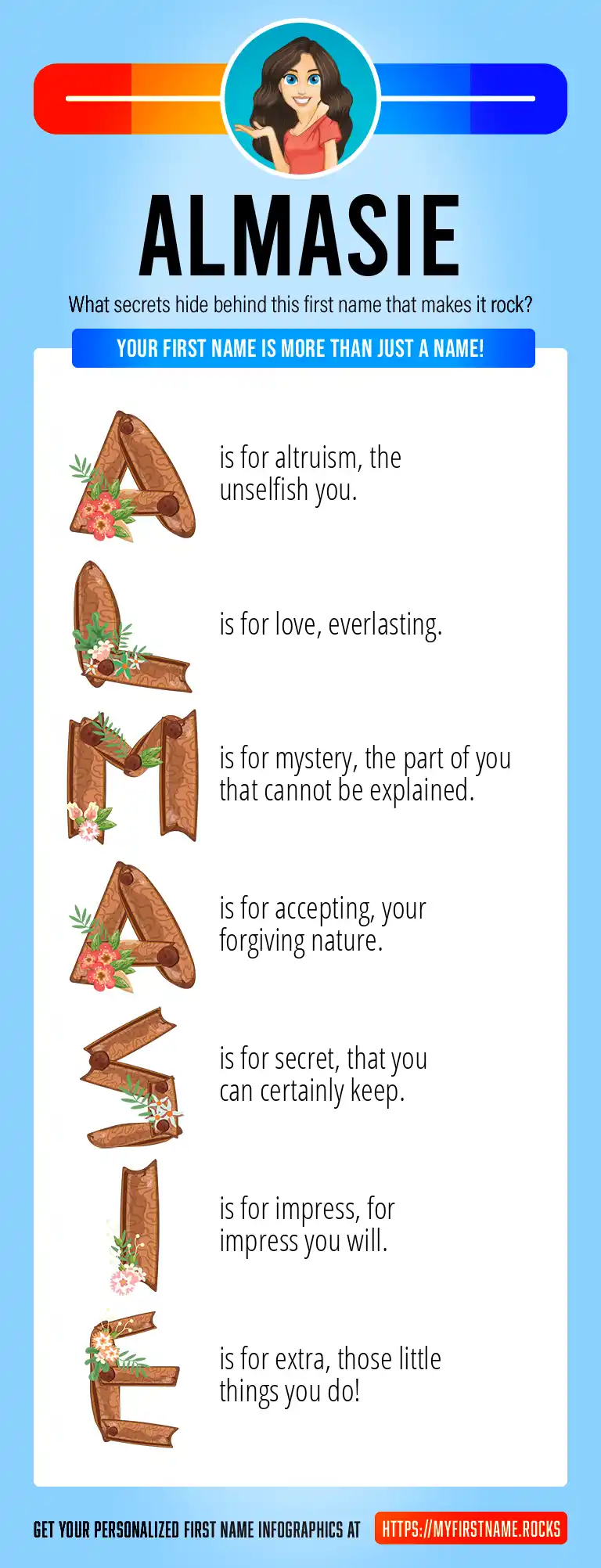 ALMASIE

What secrets hide behind this first name that makes it rock?

YOUR FIRST NAME IS MORE THAN JUST A NAME!

A is for altruism, the unselfish you.

L is for love, everlasting.

M is for mystery, the part of you that cannot be explained.

A is for accepting, your forgiving nature.

S is for secret, that you can certainly keep.

I is for impress, for impress you will.

E is for extra, those little things you do!

GET YOUR PERSONALIZED FIRST NAME INFOGRAPHICS AT HTTPS://MYFIRSTNAME.ROCKS