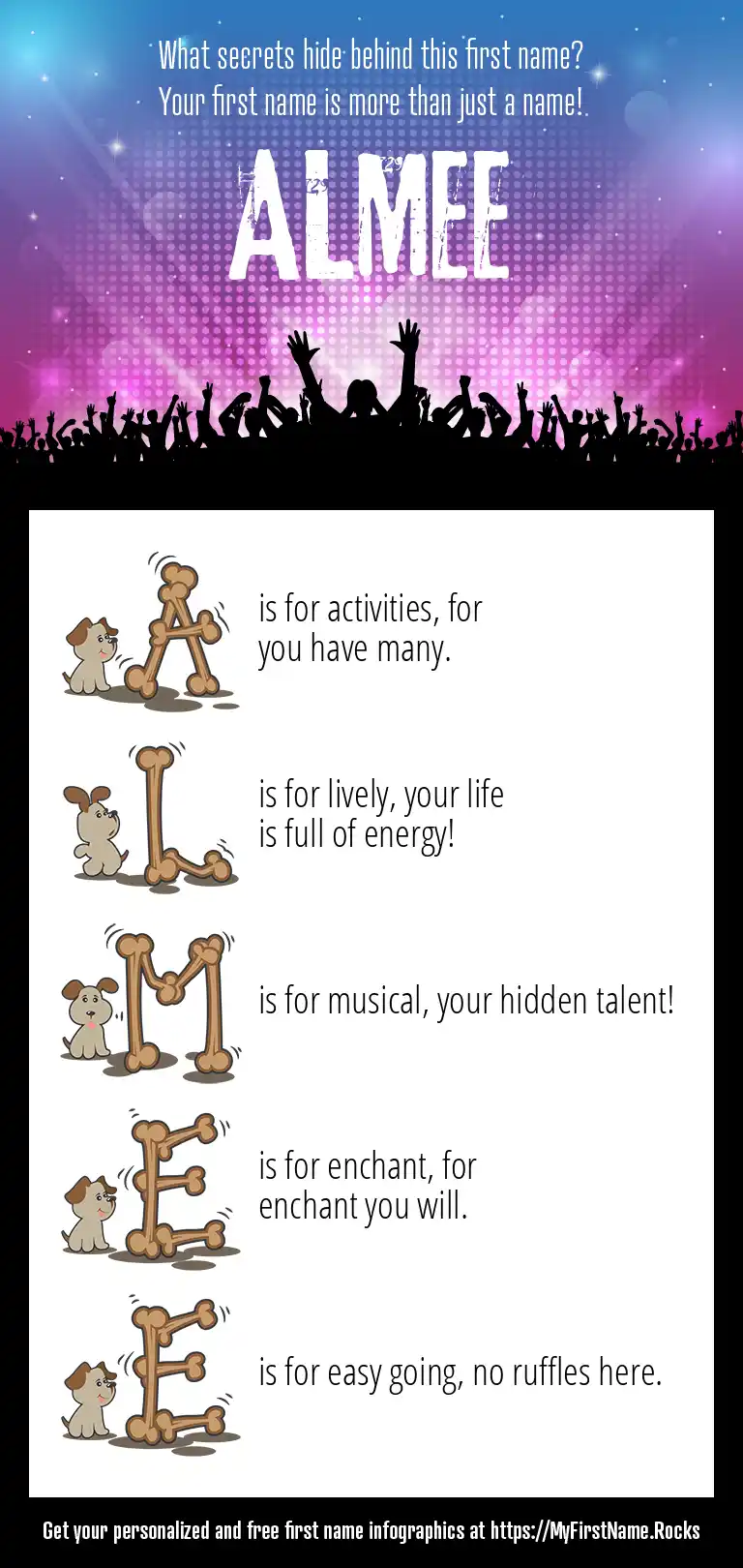 What secrets hide behind this first name?
Your first name is more than just a name!

ALMEE

A is for activities, for you have many.

L is for lively, your life is full of energy!

M is for musical, your hidden talent!

E is for enchant, for enchant you will.

E is for easy going, no ruffles here.

Get your personalized and free first name infographics at https://MyFirstName.Rocks