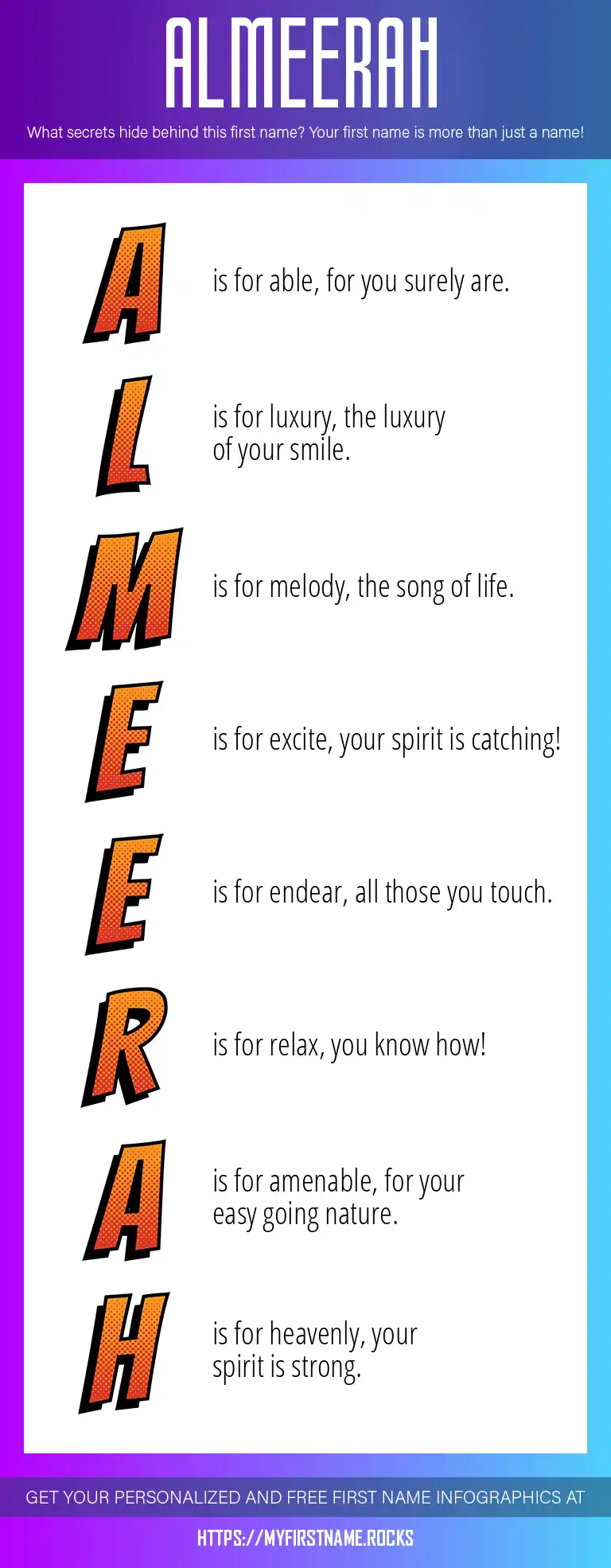 ALMEERAH

What secrets hide behind this first name? Your first name is more than just a name!

A is for able, for you surely are.

L is for luxury, the luxury of your smile.

M is for melody, the song of life.

E is for excite, your spirit is catching!

E is for endear, all those you touch.

R is for relax, you know how!

A is for amenable, for your easy going nature.

H is for heavenly, your spirit is strong.

GET YOUR PERSONALIZED AND FREE FIRST NAME INFOGRAPHICS AT

HTTPS://MYFIRSTNAME.ROCKS