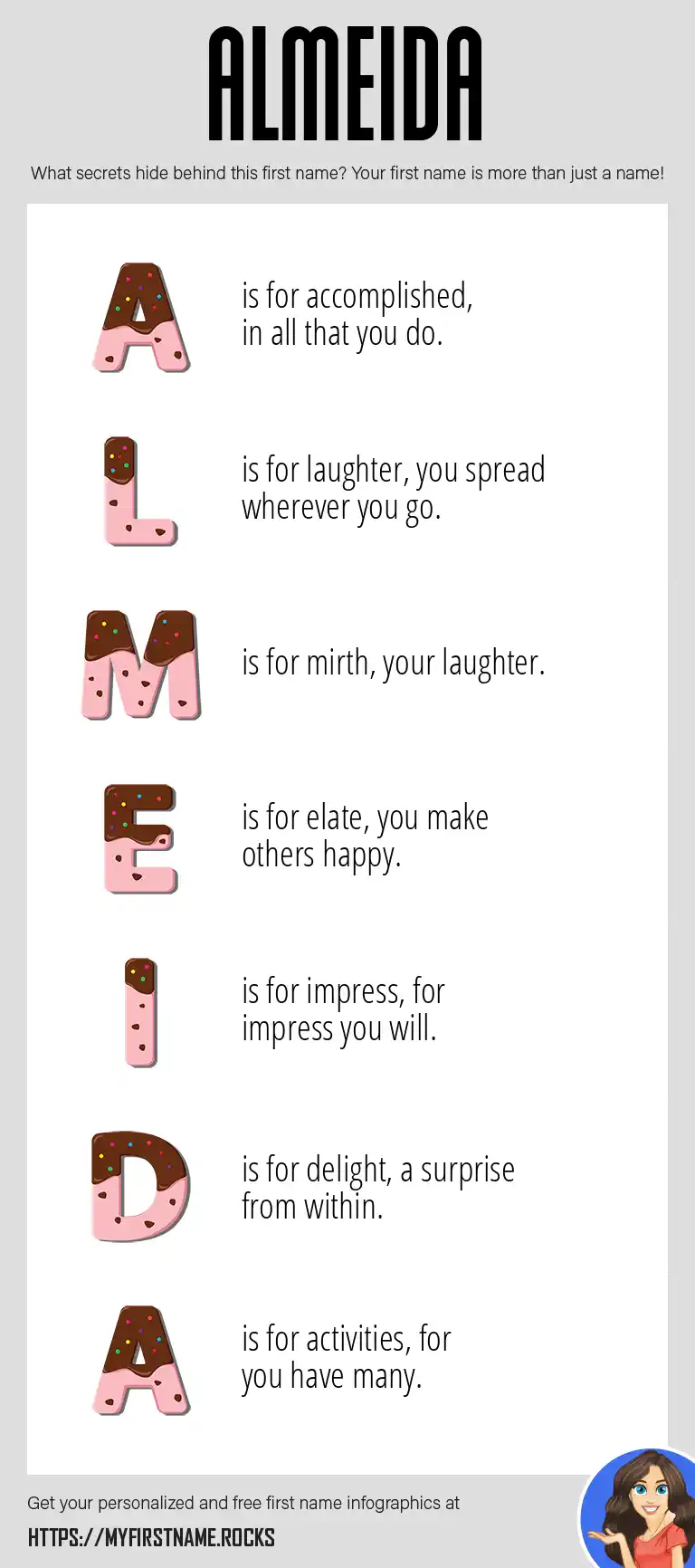 ALMEIDA

What secrets hide behind this first name? Your first name is more than just a name!

A is for accomplished, in all that you do.

L is for laughter, you spread wherever you go.

M is for mirth, your laughter.

E is for elate, you make others happy.

I is for impress, for impress you will.

D is for delight, a surprise from within.

A is for activities, for you have many.

Get your personalized and free first name infographics at

HTTPS://MYFIRSTNAME.ROCKS