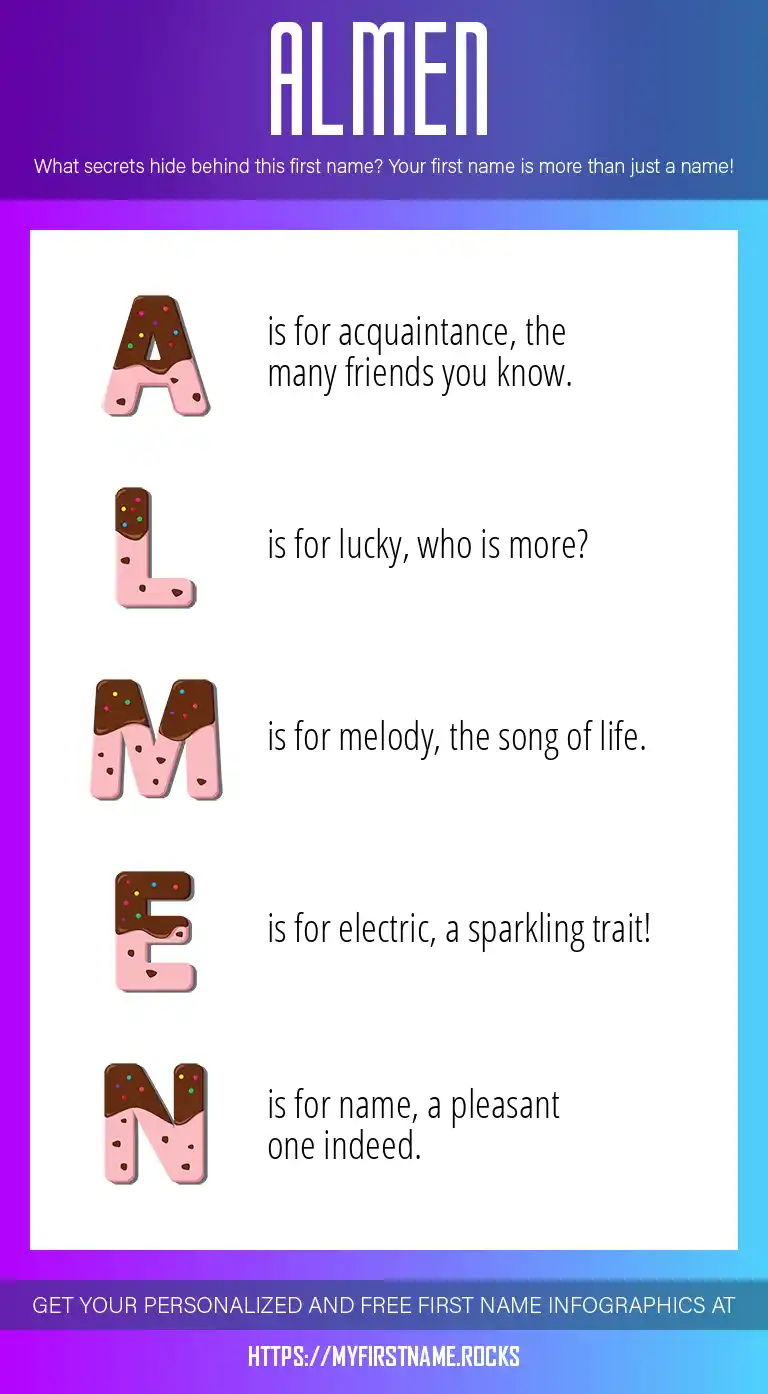 ALMEN

What secrets hide behind this first name? Your first name is more than just a name!

A is for acquaintance, the many friends you know.

L is for lucky, who is more?

M is for melody, the song of life.

E is for electric, a sparkling trait!

N is for name, a pleasant one indeed.

GET YOUR PERSONALIZED AND FREE FIRST NAME INFOGRAPHICS AT

HTTPS://MYFIRSTNAME.ROCKS