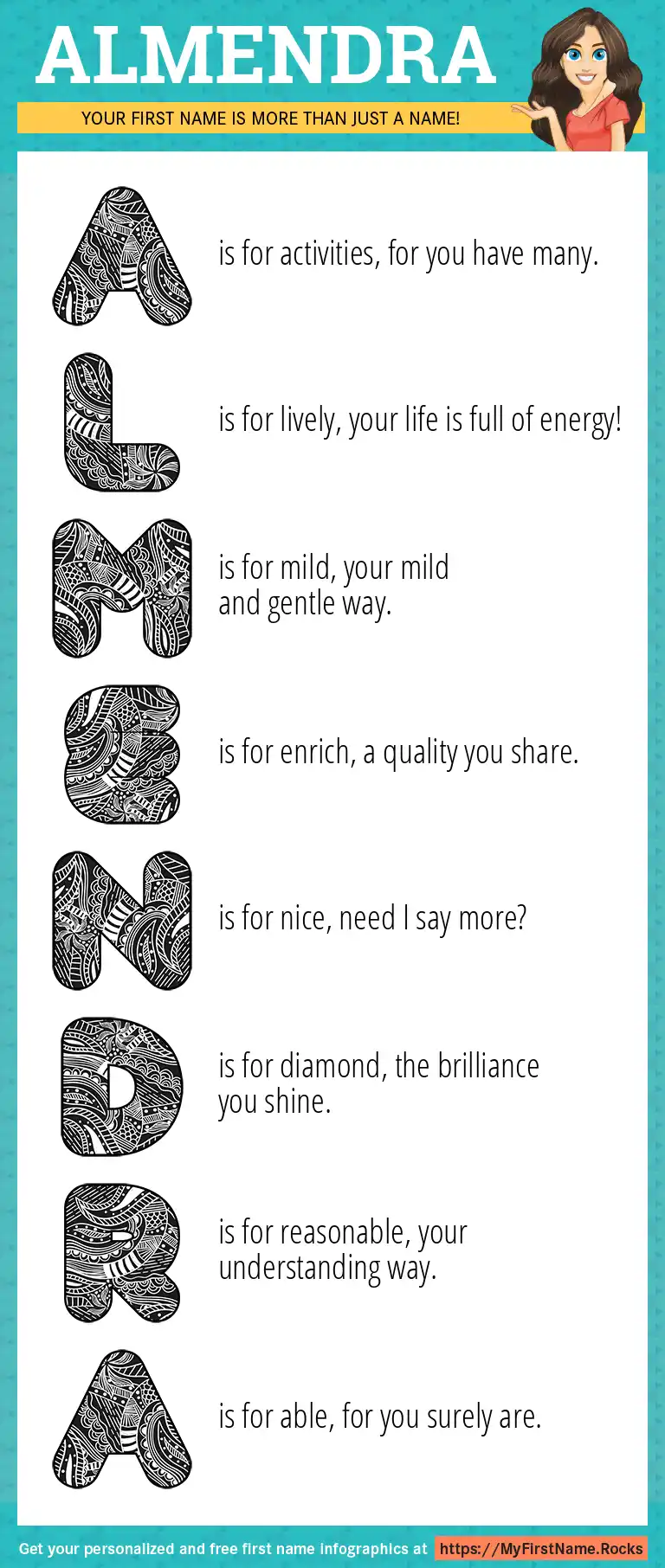 ALMENDRA

YOUR FIRST NAME IS MORE THAN JUST A NAME!

A is for activities, for you have many.

L is for lively, your life is full of energy!

M is for mild, your mild and gentle way.

E is for enrich, a quality you share.

N is for nice, need I say more?

D is for diamond, the brilliance you shine.

R is for reasonable, your understanding way.

A is for able, for you surely are.

Get your personalized and free first name infographics at https://MyFirstName.Rocks