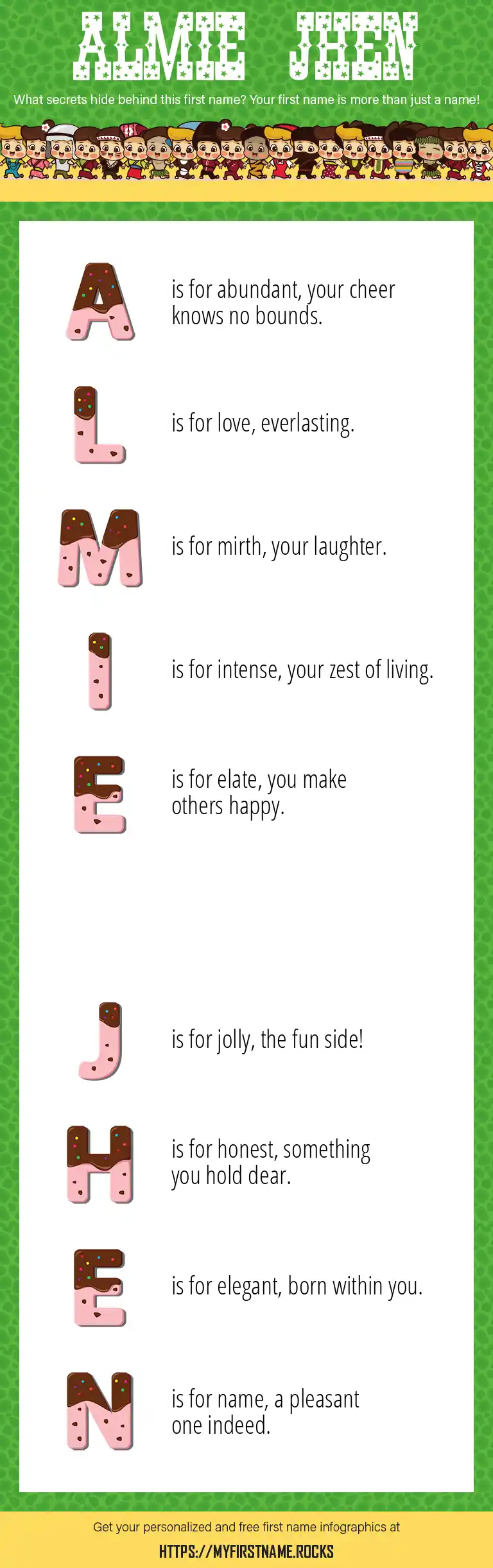 ALMIE JHEN

What secrets hide behind this first name? Your first name is more than just a name!

A is for abundant, your cheer knows no bounds.

L is for love, everlasting.

M is for mirth, your laughter.

I is for intense, your zest of living.

E is for elate, you make others happy.

J is for jolly, the fun side!

H is for honest, something you hold dear.

E is for elegant, born within you.

N is for name, a pleasant one indeed.

Get your personalized and free first name infographics at

HTTPS://MYFIRSTNAME.ROCKS