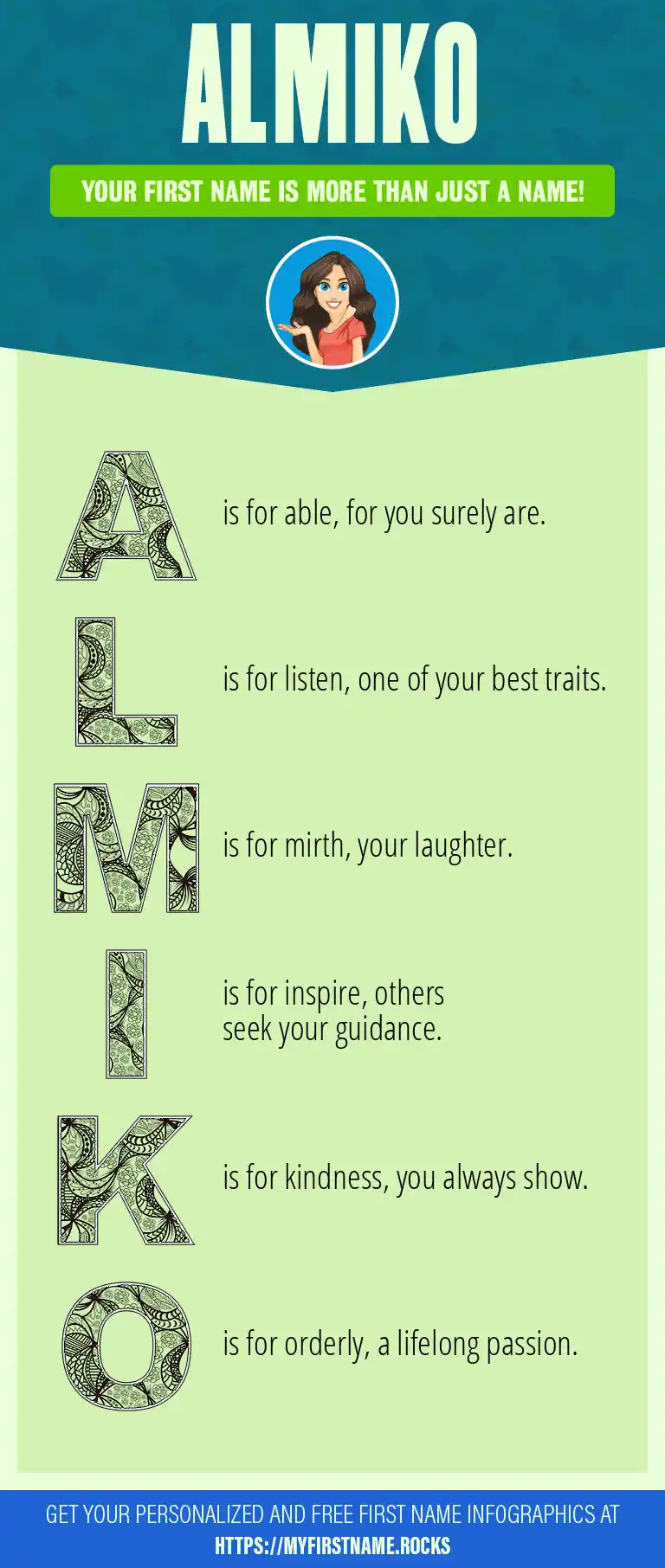 ALMIKO

YOUR FIRST NAME IS MORE THAN JUST A NAME!

A is for able, for you surely are.

L is for listen, one of your best traits.

M is for mirth, your laughter.

I is for inspire, others seek your guidance.

K is for kindness, you always show.

O is for orderly, a lifelong passion.

GET YOUR PERSONALIZED AND FREE FIRST NAME INFOGRAPHICS AT HTTPS://MYFIRSTNAME.ROCKS