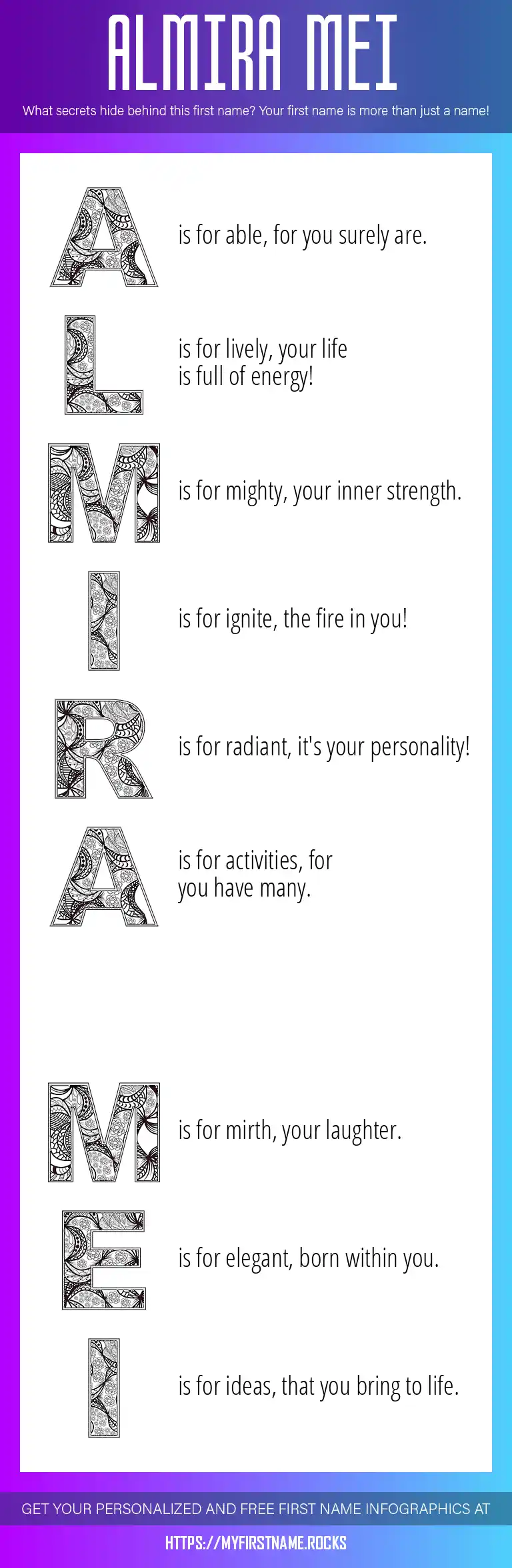 ALMIRA MEI

What secrets hide behind this first name? Your first name is more than just a name!

A is for able, for you surely are.

L is for lively, your life is full of energy!

M is for mighty, your inner strength.

I is for ignite, the fire in you!

R is for radiant, it's your personality!

A is for activities, for you have many.

M is for mirth, your laughter.

E is for elegant, born within you.

I is for ideas, that you bring to life.

GET YOUR PERSONALIZED AND FREE FIRST NAME INFOGRAPHICS AT

HTTPS://MYFIRSTNAME.ROCKS