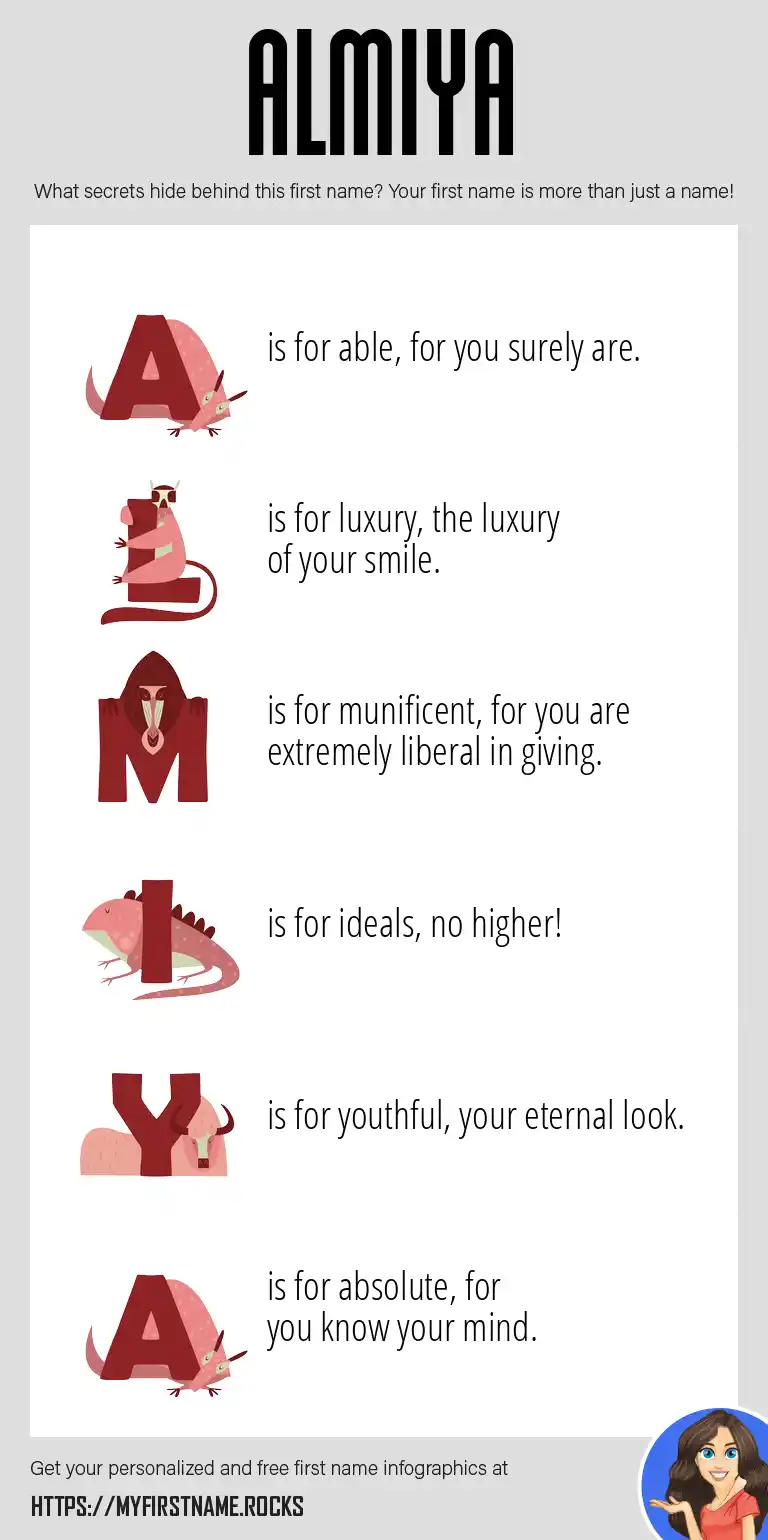 ALMIYA

What secrets hide behind this first name? Your first name is more than just a name!

A is for able, for you surely are.

L is for luxury, the luxury of your smile.

M is for munificent, for you are extremely liberal in giving.

I is for ideals, no higher!

Y is for youthful, your eternal look.

A is for absolute, for you know your mind.

Get your personalized and free first name infographics at

HTTPS://MYFIRSTNAME.ROCKS