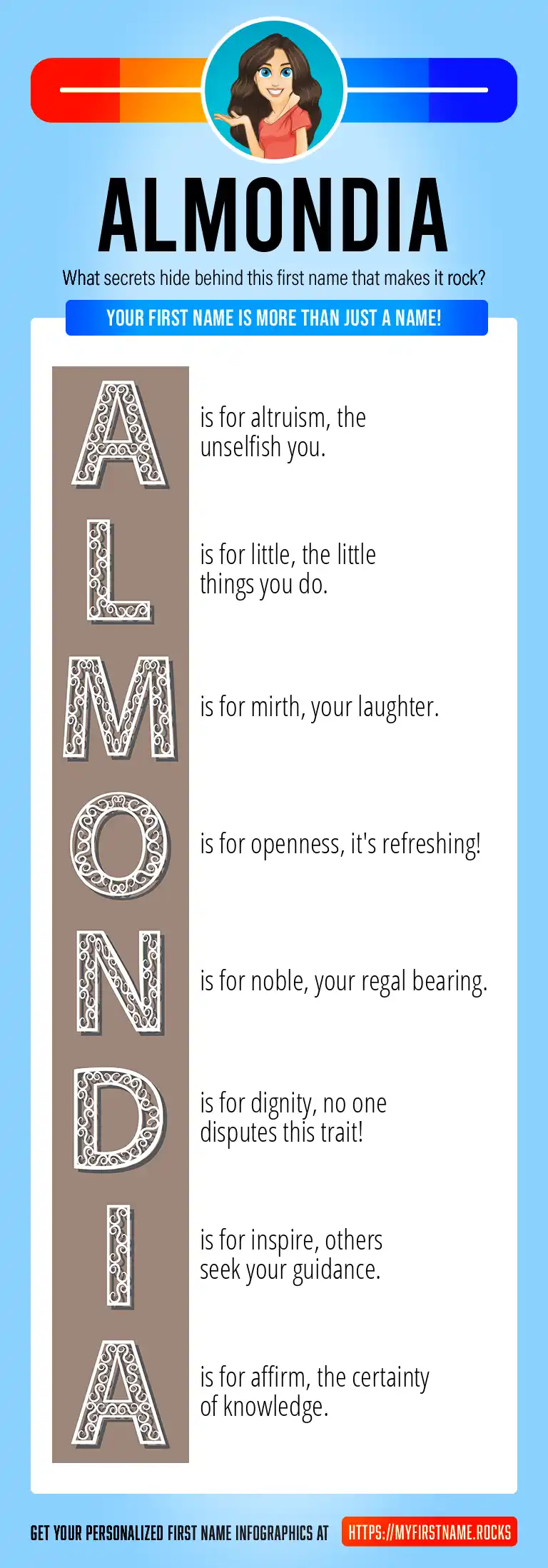 ALMONDIA

What secrets hide behind this first name that makes it rock?

YOUR FIRST NAME IS MORE THAN JUST A NAME!

A is for altruism, the unselfish you.

L is for little, the little things you do.

M is for mirth, your laughter.

O is for openness, it's refreshing!

N is for noble, your regal bearing.

D is for dignity, no one disputes this trait!

I is for inspire, others seek your guidance.

A is for affirm, the certainty of knowledge.

GET YOUR PERSONALIZED FIRST NAME INFOGRAPHICS AT HTTPS://MYFIRSTNAME.ROCKS