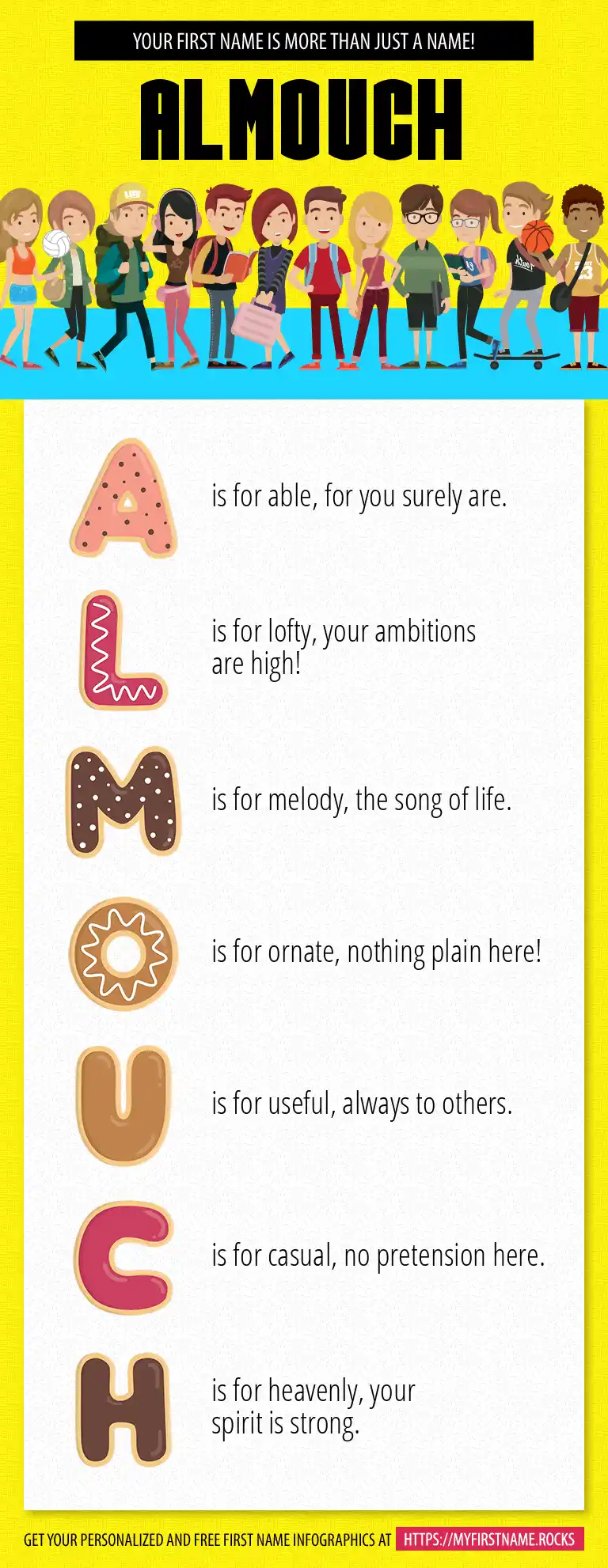 YOUR FIRST NAME IS MORE THAN JUST A NAME!

ALMOUCH

A is for able, for you surely are.

L is for lofty, your ambitions are high!

M is for melody, the song of life.

O is for ornate, nothing plain here!

U is for useful, always to others.

C is for casual, no pretension here.

H is for heavenly, your spirit is strong.

GET YOUR PERSONALIZED AND FREE FIRST NAME INFOGRAPHICS AT HTTPS://MYFIRSTNAME.ROCKS