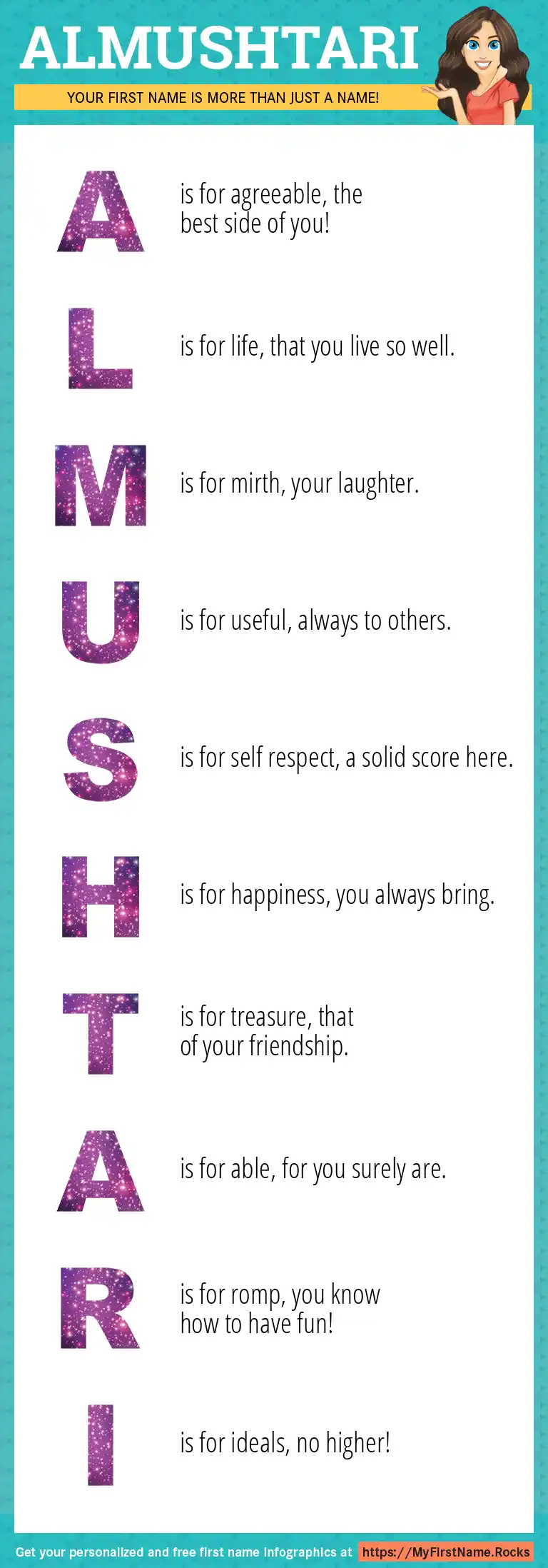 ALMUSHTARI

YOUR FIRST NAME IS MORE THAN JUST A NAME!

A is for agreeable, the best side of you!

L is for life, that you live so well.

M is for mirth, your laughter.

U is for useful, always to others.

S is for self respect, a solid score here.

H is for happiness, you always bring.

T is for treasure, that of your friendship.

A is for able, for you surely are.

R is for romp, you know how to have fun!

I is for ideals, no higher!

Get your personalized and free first name infographics at https://MyFirstName.Rocks