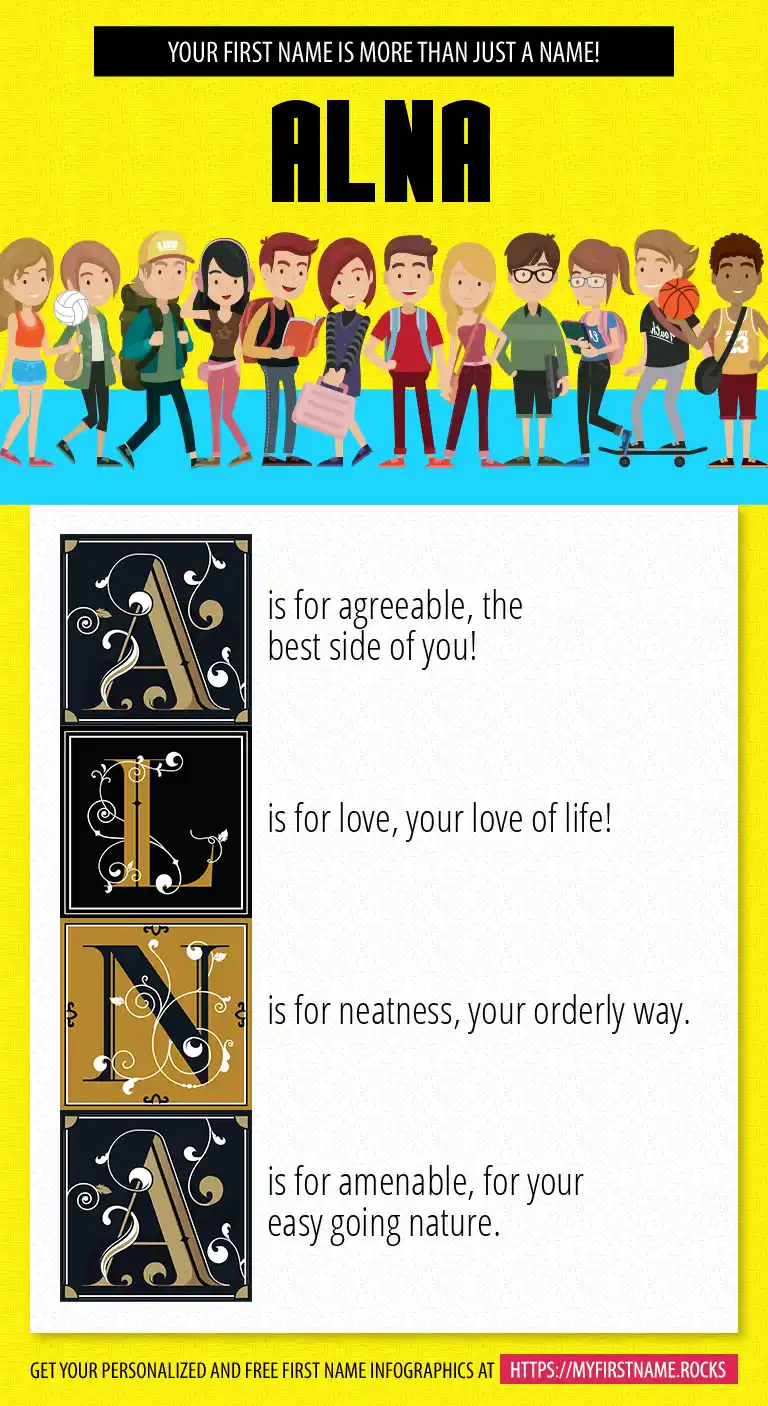 YOUR FIRST NAME IS MORE THAN JUST A NAME!

ALNA

A is for agreeable, the best side of you!

L is for love, your love of life!

N is for neatness, your orderly way.

A is for amenable, for your easy going nature.

GET YOUR PERSONALIZED AND FREE FIRST NAME INFOGRAPHICS AT HTTPS://MYFIRSTNAME.ROCKS