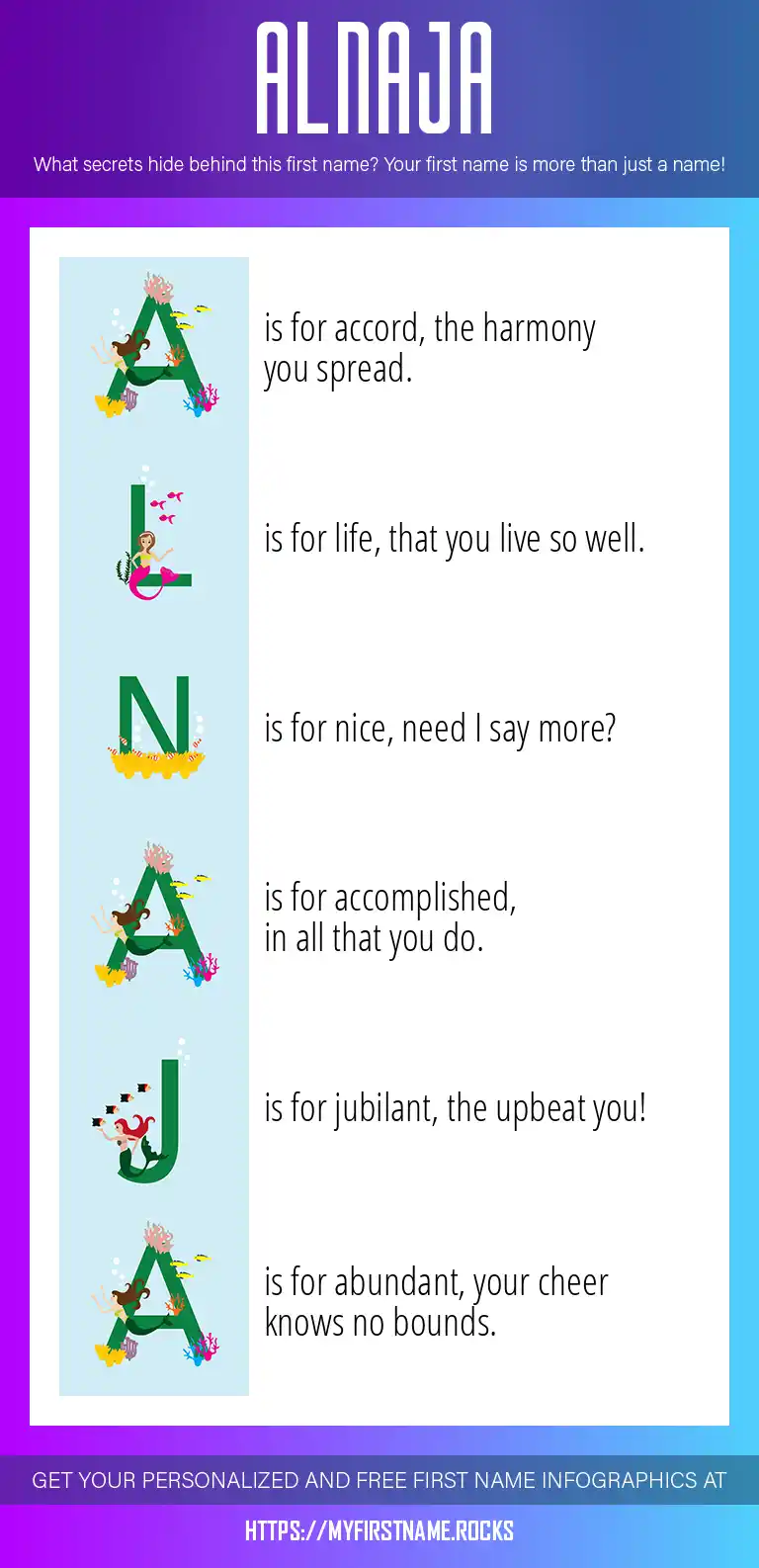 ALNAJA

What secrets hide behind this first name? Your first name is more than just a name!

A is for accord, the harmony you spread.

L is for life, that you live so well.

N is for nice, need I say more?

A is for accomplished, in all that you do.

J is for jubilant, the upbeat you!

A is for abundant, your cheer knows no bounds.

GET YOUR PERSONALIZED AND FREE FIRST NAME INFOGRAPHICS AT

HTTPS://MYFIRSTNAME.ROCKS