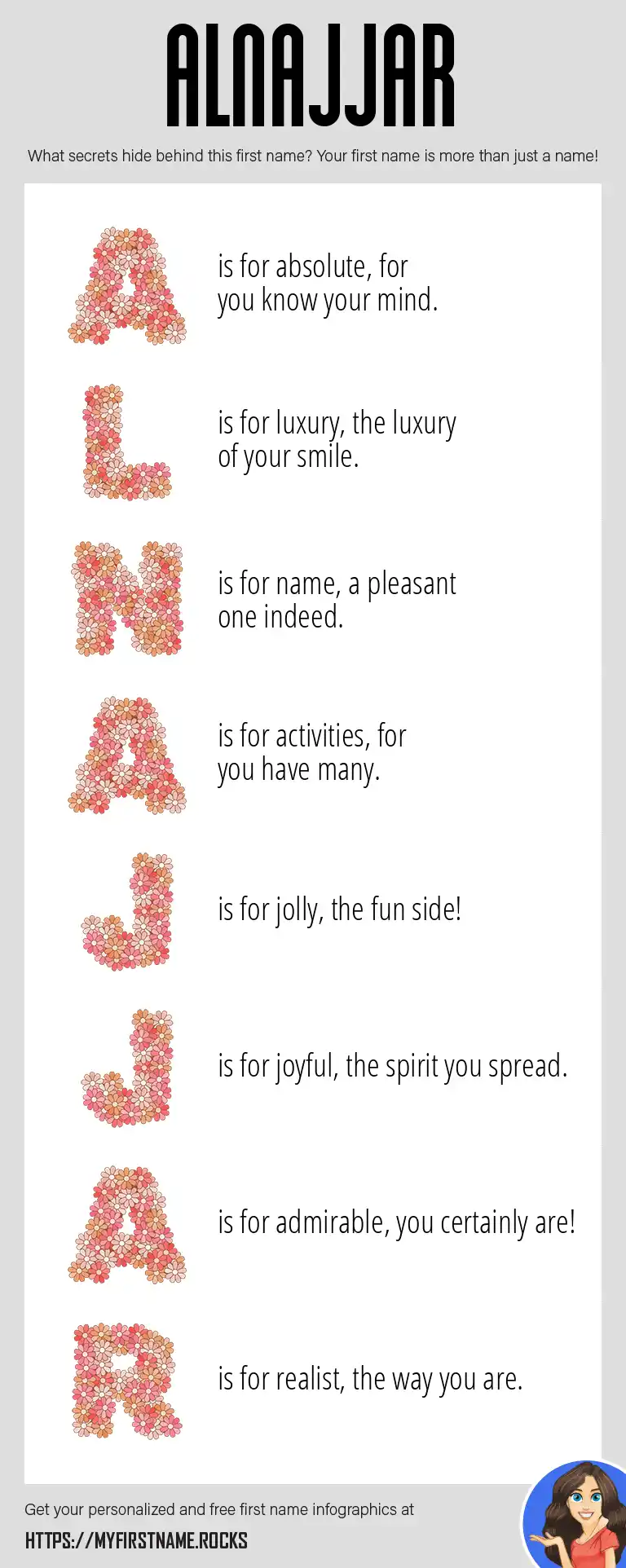 ALNAJJAR

What secrets hide behind this first name? Your first name is more than just a name!

A is for absolute, for you know your mind.

L is for luxury, the luxury of your smile.

N is for name, a pleasant one indeed.

A is for activities, for you have many.

J is for jolly, the fun side!

J is for joyful, the spirit you spread.

A is for admirable, you certainly are!

R is for realist, the way you are.

Get your personalized and free first name infographics at

HTTPS://MYFIRSTNAME.ROCKS