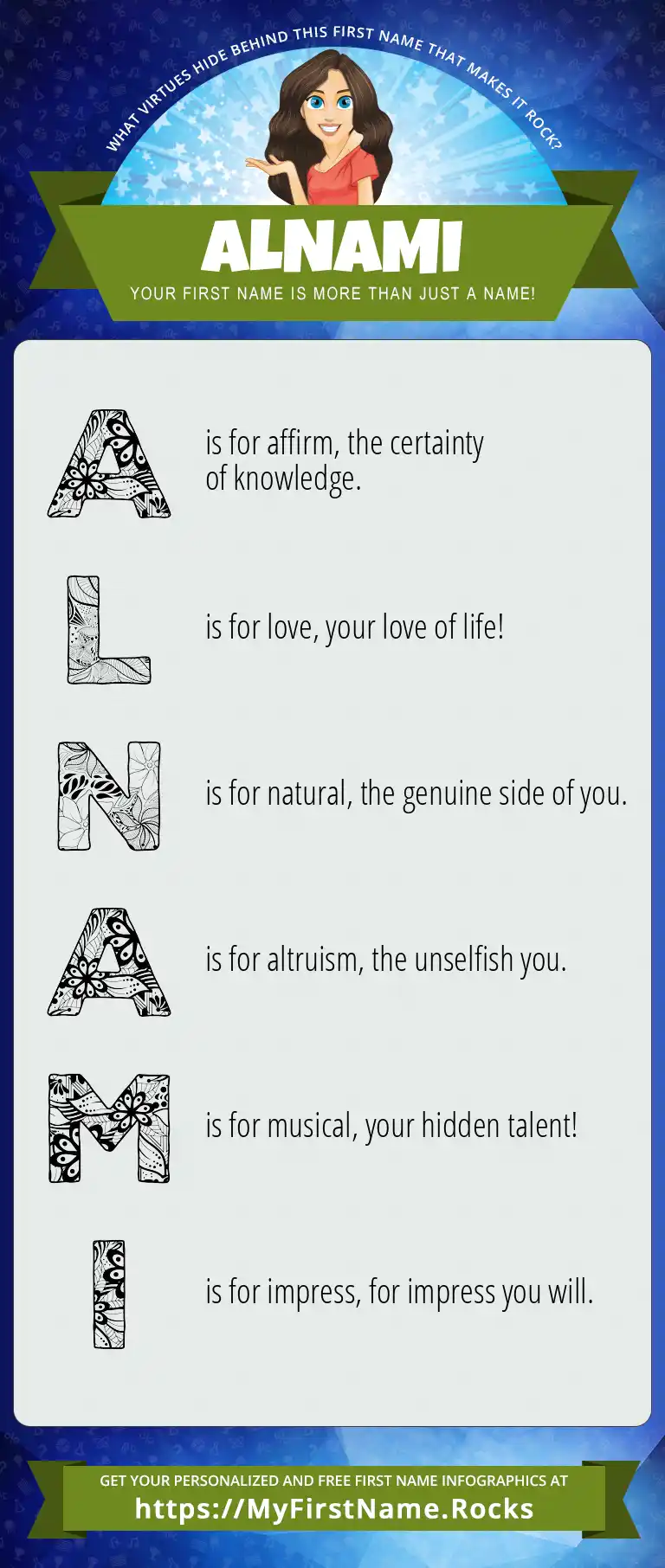 WHAT VIRTUES HIDE BEHIND THIS FIRST NAME THAT MAKES IT ROCK?

ALNAMI

YOUR FIRST NAME IS MORE THAN JUST A NAME!

A is for affirm, the certainty of knowledge.

L is for love, your love of life!

N is for natural, the genuine side of you.

A is for altruism, the unselfish you.

M is for musical, your hidden talent!

I is for impress, for impress you will.

GET YOUR PERSONALIZED AND FREE FIRST NAME INFOGRAPHICS AT
https://MyFirstName.Rocks