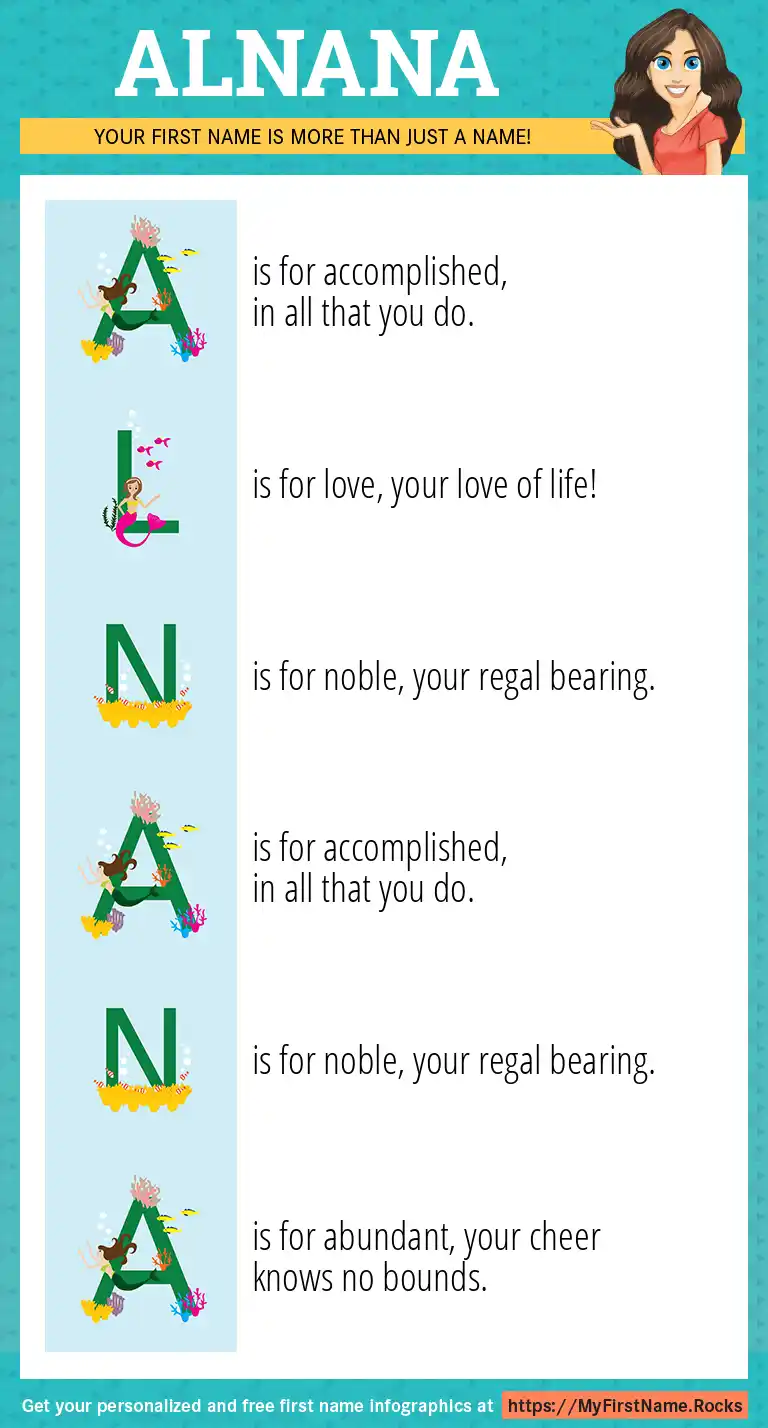 ALNANA

YOUR FIRST NAME IS MORE THAN JUST A NAME!

A is for accomplished, in all that you do.

L is for love, your love of life!

N is for noble, your regal bearing.

A is for accomplished, in all that you do.

N is for noble, your regal bearing.

A is for abundant, your cheer knows no bounds.

Get your personalized and free first name infographics at https://MyFirstName.Rocks