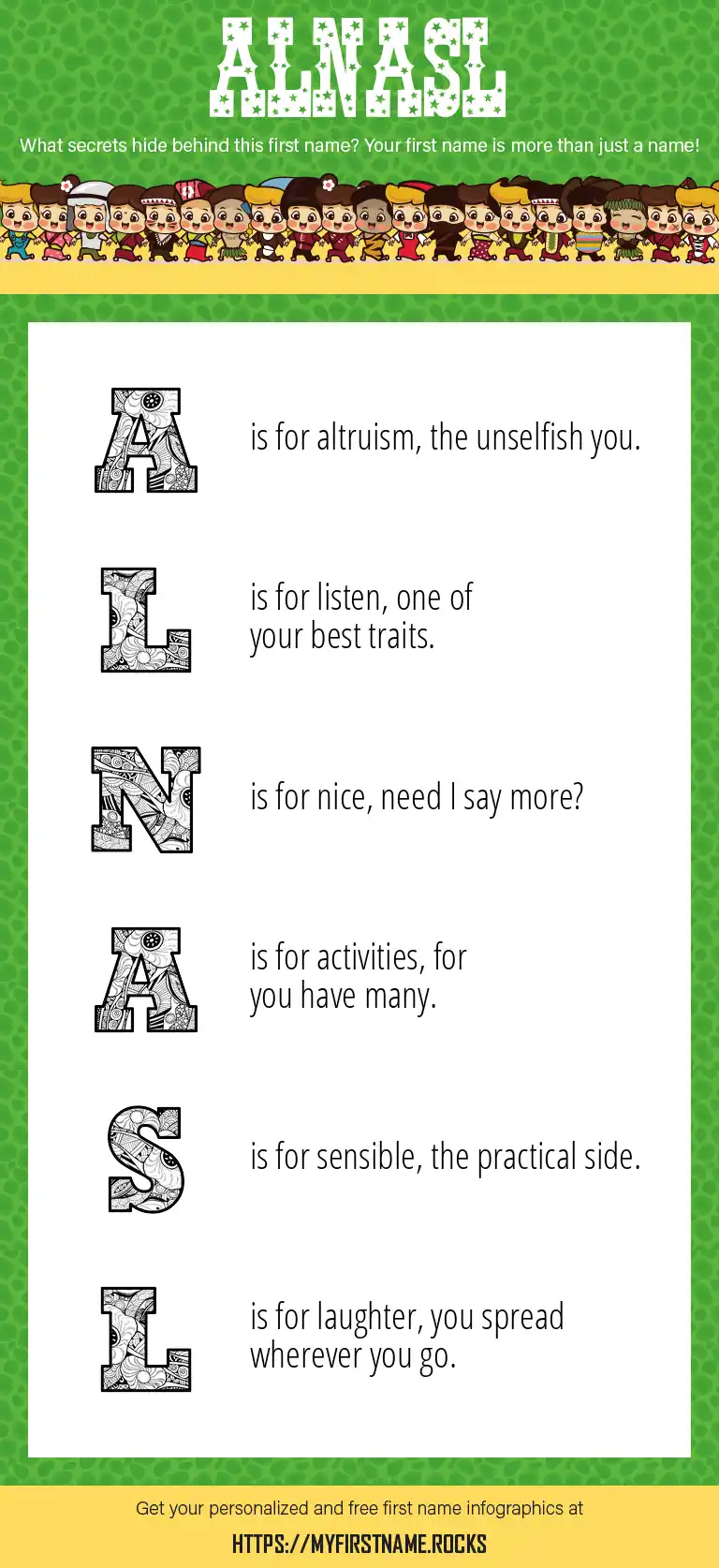 ALNASL

What secrets hide behind this first name? Your first name is more than just a name!

A is for altruism, the unselfish you.

L is for listen, one of your best traits.

N is for nice, need I say more?

A is for activities, for you have many.

S is for sensible, the practical side.

L is for laughter, you spread wherever you go.

Get your personalized and free first name infographics at

HTTPS://MYFIRSTNAME.ROCKS