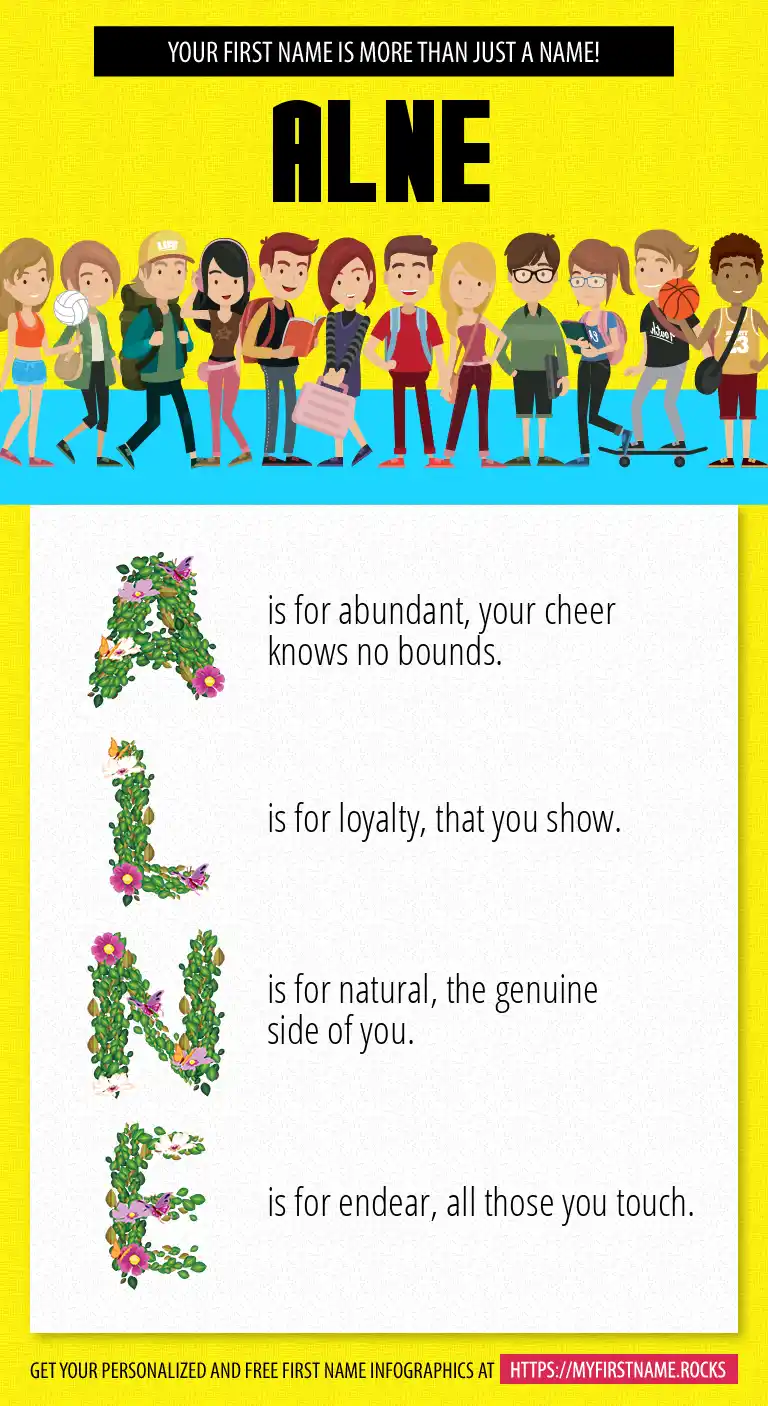 YOUR FIRST NAME IS MORE THAN JUST A NAME!

ALNE

A is for abundant, your cheer knows no bounds.

L is for loyalty, that you show.

N is for natural, the genuine side of you.

E is for endear, all those you touch.

GET YOUR PERSONALIZED AND FREE FIRST NAME INFOGRAPHICS AT HTTPS://MYFIRSTNAME.ROCKS