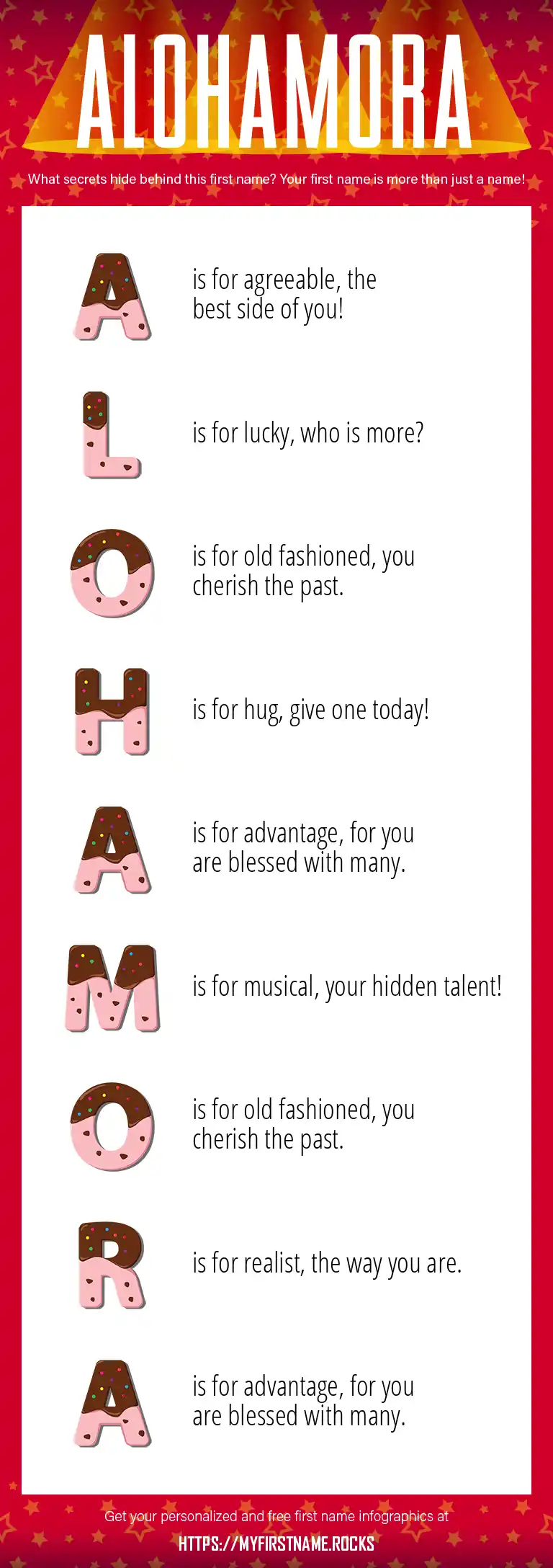 ALOHAMORA

What secrets hide behind this first name? Your first name is more than just a name!

A is for agreeable, the best side of you!

L is for lucky, who is more?

O is for old fashioned, you cherish the past.

H is for hug, give one today!

A is for advantage, for you are blessed with many.

M is for musical, your hidden talent!

O is for old fashioned, you cherish the past.

R is for realist, the way you are.

A is for advantage, for you are blessed with many.

Get your personalized and free first name infographics at
HTTPS://MYFIRSTNAME.ROCKS