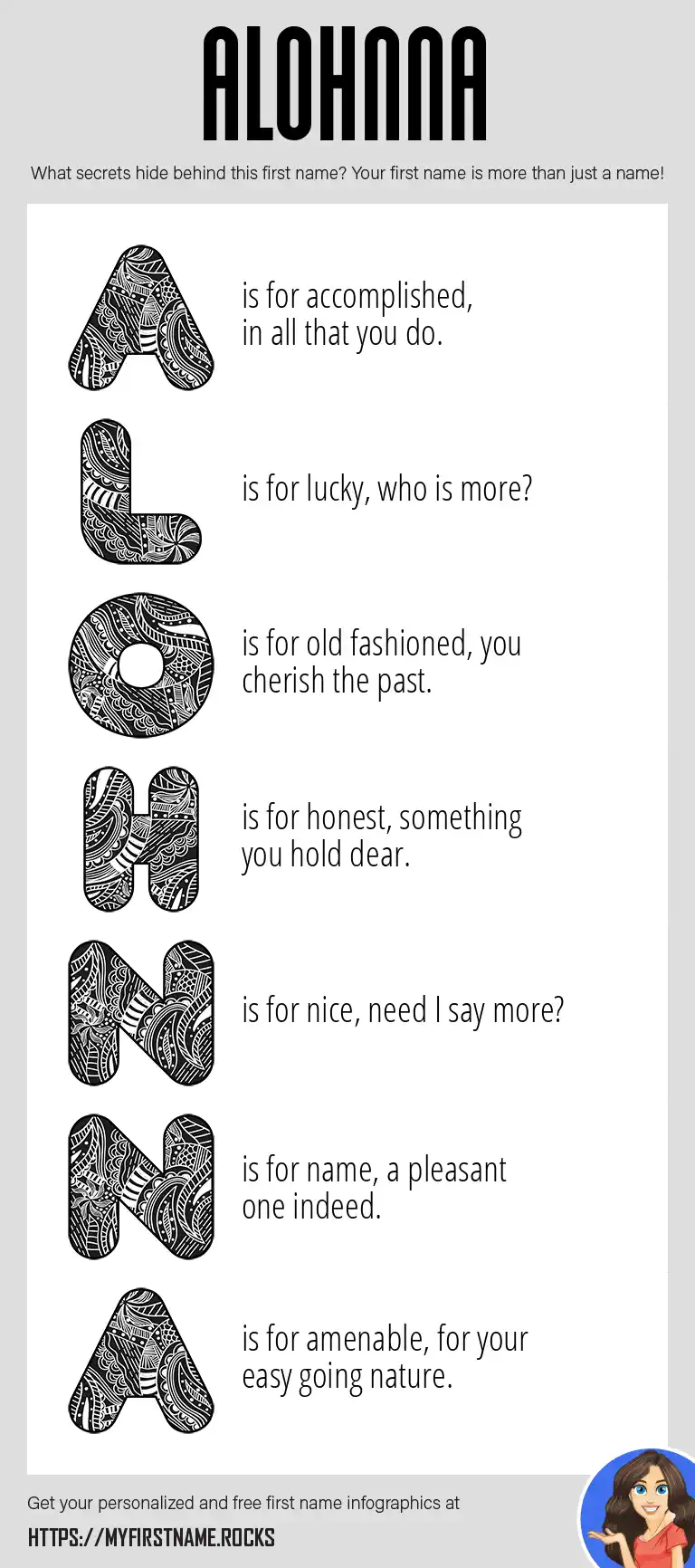 ALOHNNA

What secrets hide behind this first name? Your first name is more than just a name!

A is for accomplished, in all that you do.

L is for lucky, who is more?

O is for old fashioned, you cherish the past.

H is for honest, something you hold dear.

N is for nice, need I say more?

N is for name, a pleasant one indeed.

A is for amenable, for your easy going nature.

Get your personalized and free first name infographics at

HTTPS://MYFIRSTNAME.ROCKS