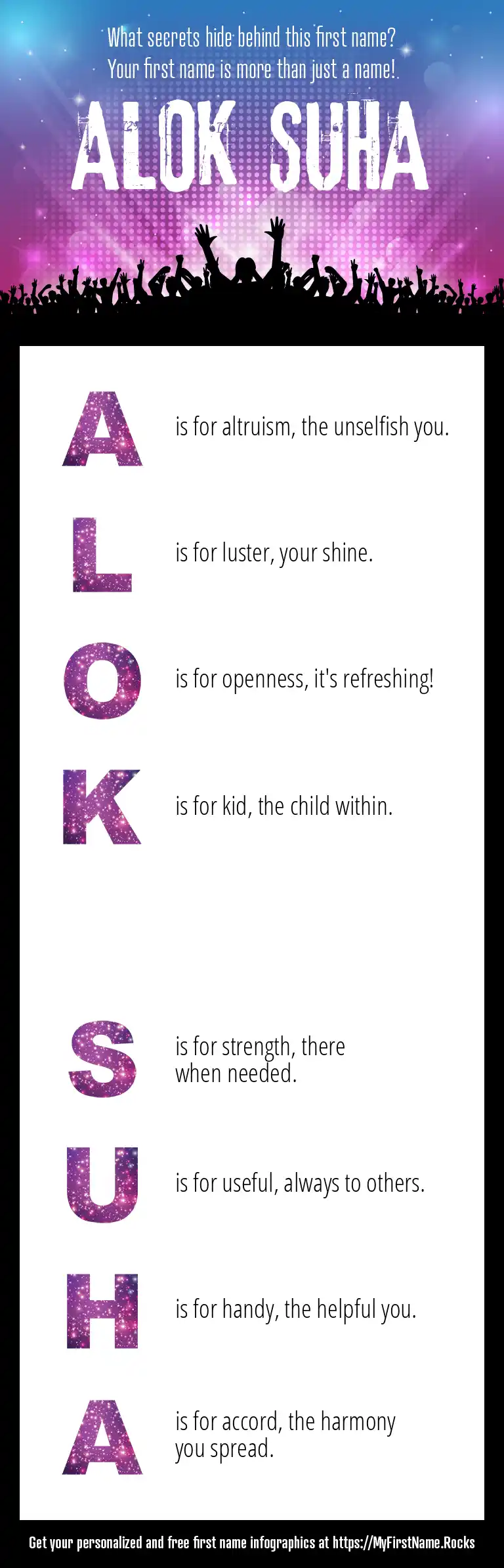 What secrets hide behind this first name?
Your first name is more than just a name!

ALOK SUHA

A is for altruism, the unselfish you.

L is for luster, your shine.

O is for openness, it's refreshing!

K is for kid, the child within.

S is for strength, there when needed.

U is for useful, always to others.

H is for handy, the helpful you.

A is for accord, the harmony you spread.

Get your personalized and free first name infographics at https://MyFirstName.Rocks