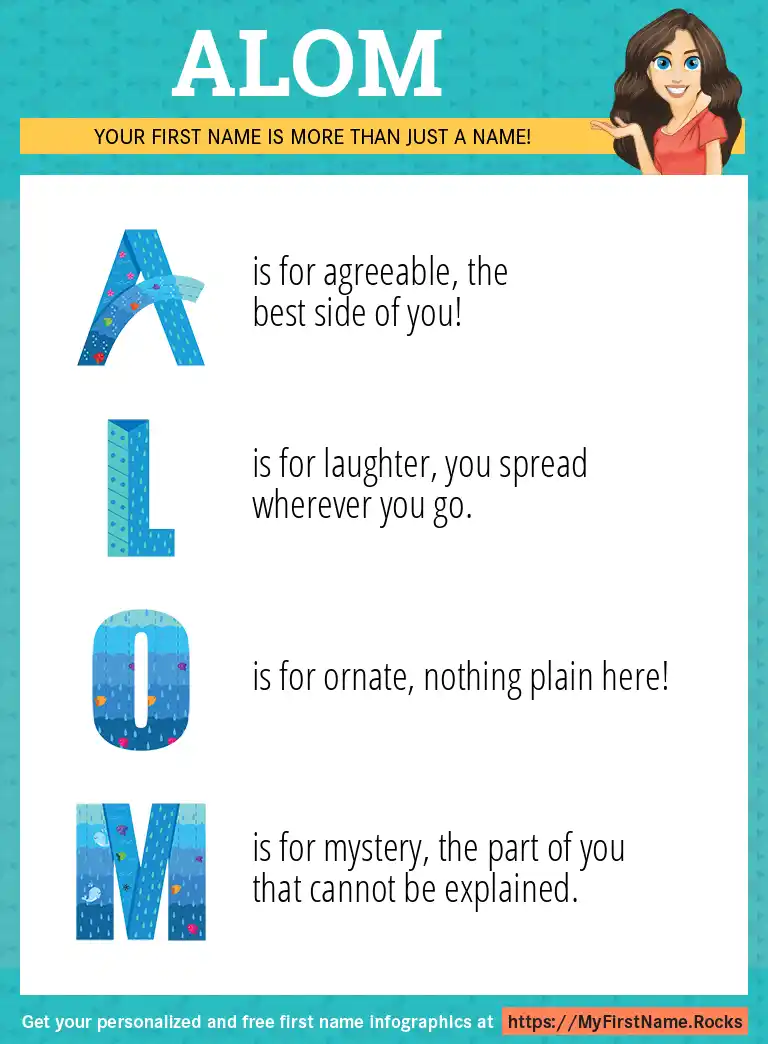 ALOM

YOUR FIRST NAME IS MORE THAN JUST A NAME!

A is for agreeable, the best side of you!

L is for laughter, you spread wherever you go.

O is for ornate, nothing plain here!

M is for mystery, the part of you that cannot be explained.

Get your personalized and free first name infographics at https://MyFirstName.Rocks