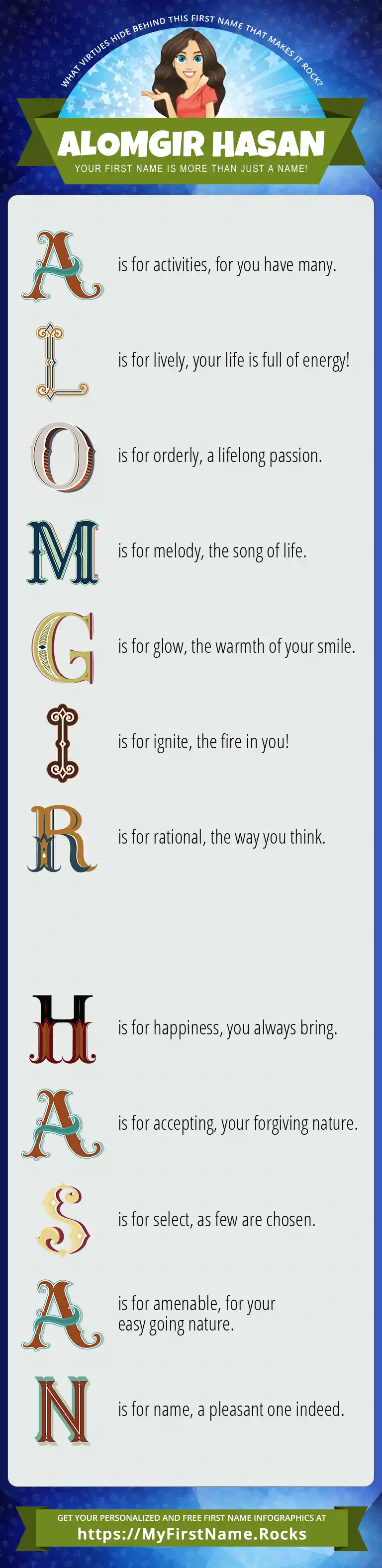 WHAT VIRTUES HIDE BEHIND THIS FIRST NAME THAT MAKES IT ROCK?

ALOMGIR HASAN

YOUR FIRST NAME IS MORE THAN JUST A NAME!

A is for activities, for you have many.

L is for lively, your life is full of energy!

O is for orderly, a lifelong passion.

M is for melody, the song of life.

G is for glow, the warmth of your smile.

I is for ignite, the fire in you!

R is for rational, the way you think.

H is for happiness, you always bring.

A is for accepting, your forgiving nature.

S is for select, as few are chosen.

A is for amenable, for your easy going nature.

N is for name, a pleasant one indeed.

GET YOUR PERSONALIZED AND FREE FIRST NAME INFOGRAPHICS AT

https://MyFirstName.Rocks