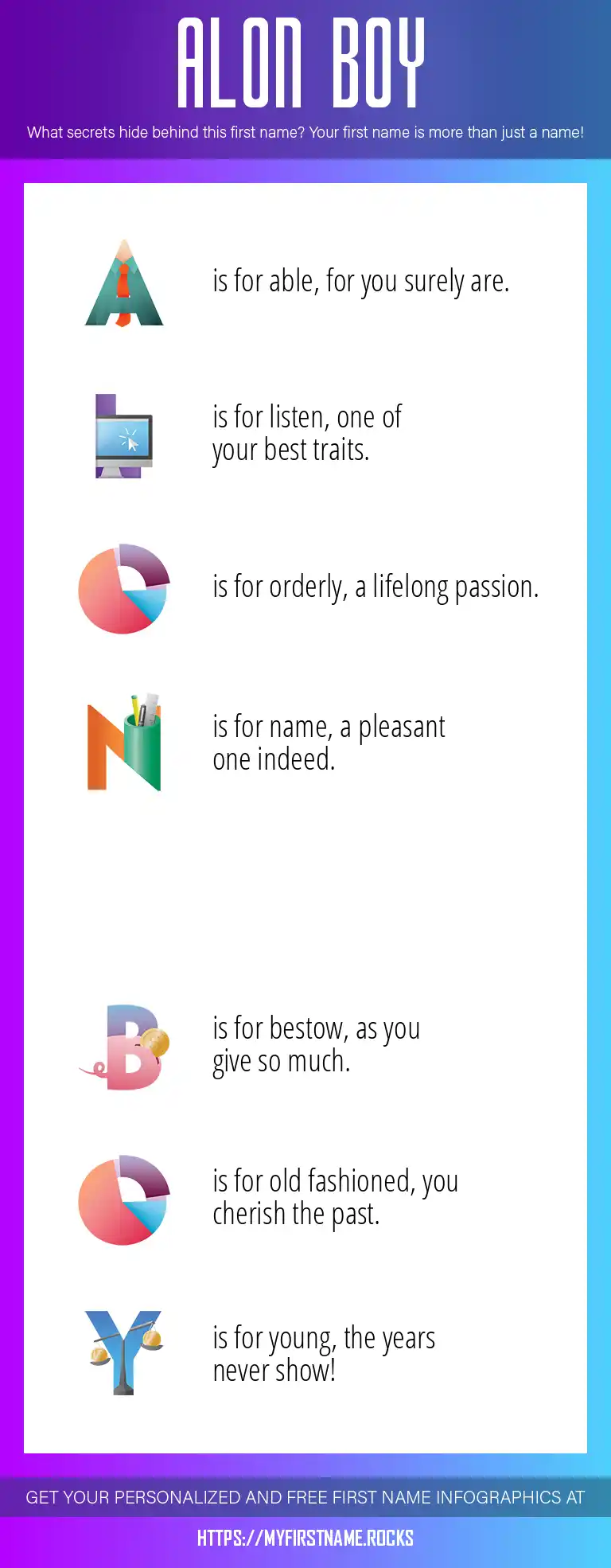 ALON BOY

What secrets hide behind this first name? Your first name is more than just a name!

A is for able, for you surely are.

L is for listen, one of your best traits.

O is for orderly, a lifelong passion.

N is for name, a pleasant one indeed.

B is for bestow, as you give so much.

O is for old fashioned, you cherish the past.

Y is for young, the years never show!

GET YOUR PERSONALIZED AND FREE FIRST NAME INFOGRAPHICS AT

HTTPS://MYFIRSTNAME.ROCKS