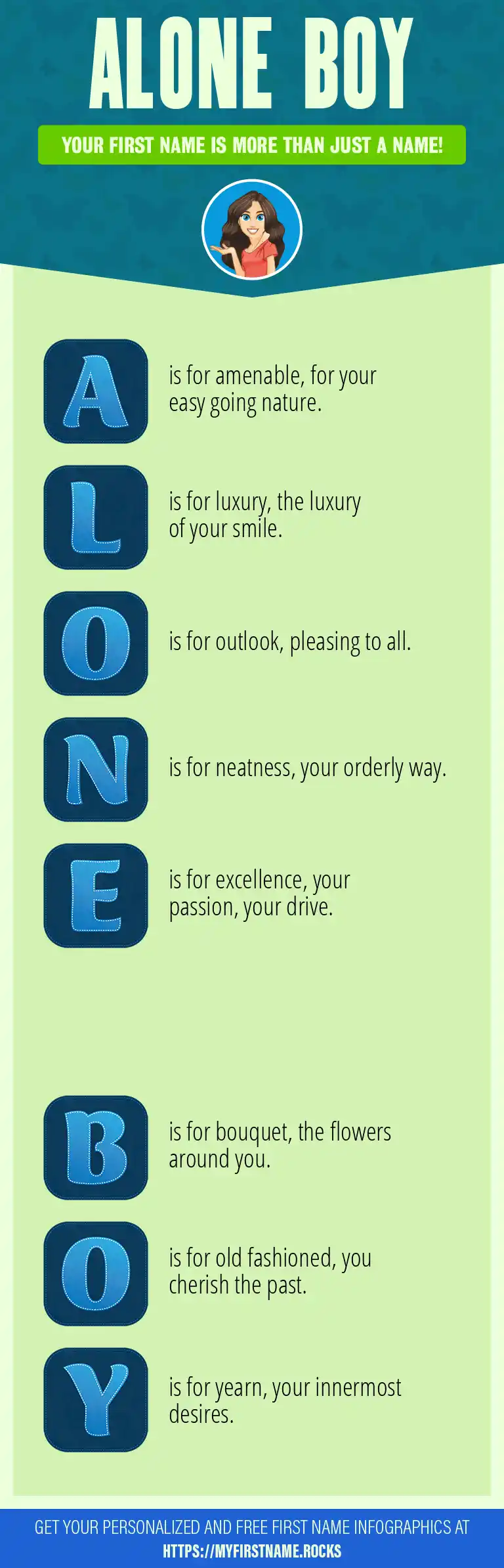 ALONE BOY

YOUR FIRST NAME IS MORE THAN JUST A NAME!

A is for amenable, for your easy going nature.

L is for luxury, the luxury of your smile.

O is for outlook, pleasing to all.

N is for neatness, your orderly way.

E is for excellence, your passion, your drive.

B is for bouquet, the flowers around you.

O is for old fashioned, you cherish the past.

Y is for yearn, your innermost desires.

GET YOUR PERSONALIZED AND FREE FIRST NAME INFOGRAPHICS AT HTTPS://MYFIRSTNAME.ROCKS