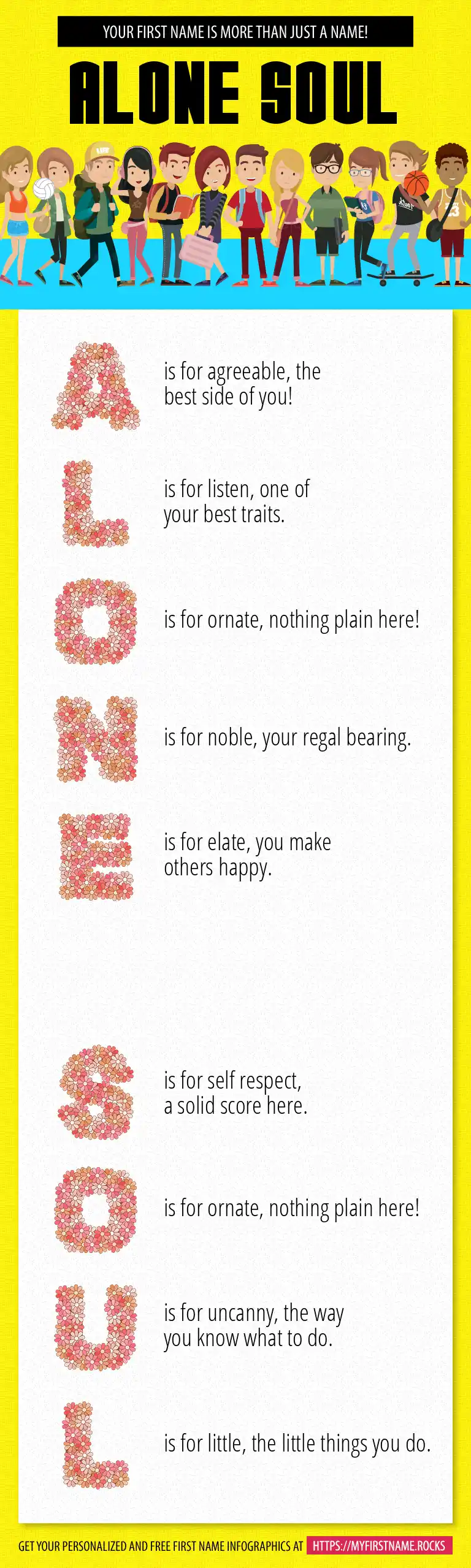 YOUR FIRST NAME IS MORE THAN JUST A NAME!

ALONE SOUL

A is for agreeable, the best side of you!

L is for listen, one of your best traits.

O is for ornate, nothing plain here!

N is for noble, your regal bearing.

E is for elate, you make others happy.

S is for self respect, a solid score here.

O is for ornate, nothing plain here!

U is for uncanny, the way you know what to do.

L is for little, the little things you do.

GET YOUR PERSONALIZED AND FREE FIRST NAME INFOGRAPHICS AT HTTPS://MYFIRSTNAME.ROCKS