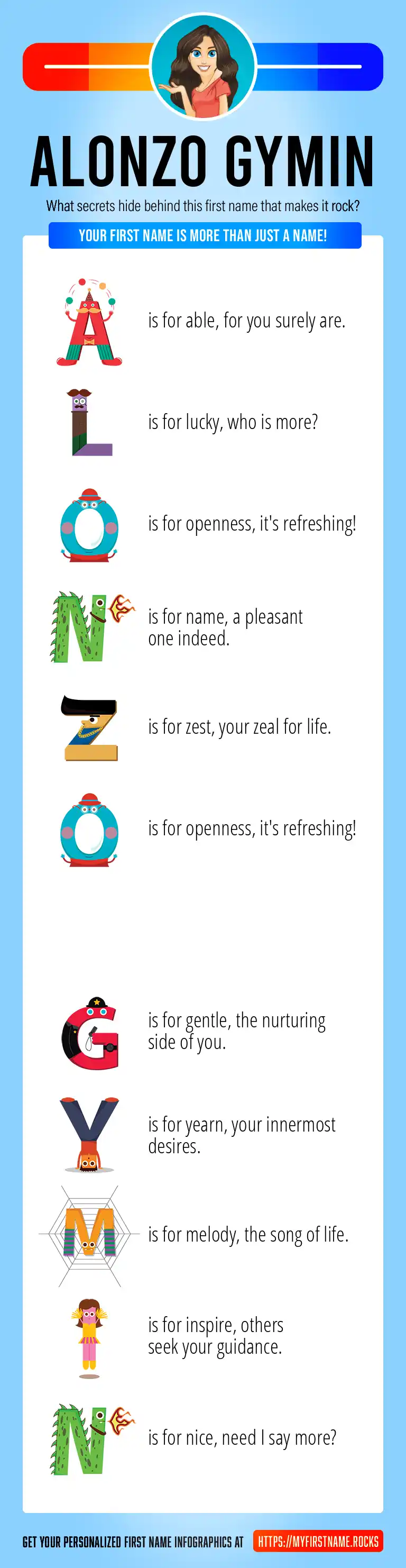 ALONZO GYMIN

What secrets hide behind this first name that makes it rock?

YOUR FIRST NAME IS MORE THAN JUST A NAME!

A is for able, for you surely are.

L is for lucky, who is more?

O is for openness, it's refreshing!

N is for name, a pleasant one indeed.

Z is for zest, your zeal for life.

O is for openness, it's refreshing!

G is for gentle, the nurturing side of you.

Y is for yearn, your innermost desires.

M is for melody, the song of life.

I is for inspire, others seek your guidance.

N is for nice, need I say more?

GET YOUR PERSONALIZED FIRST NAME INFOGRAPHICS AT HTTPS://MYFIRSTNAME.ROCKS