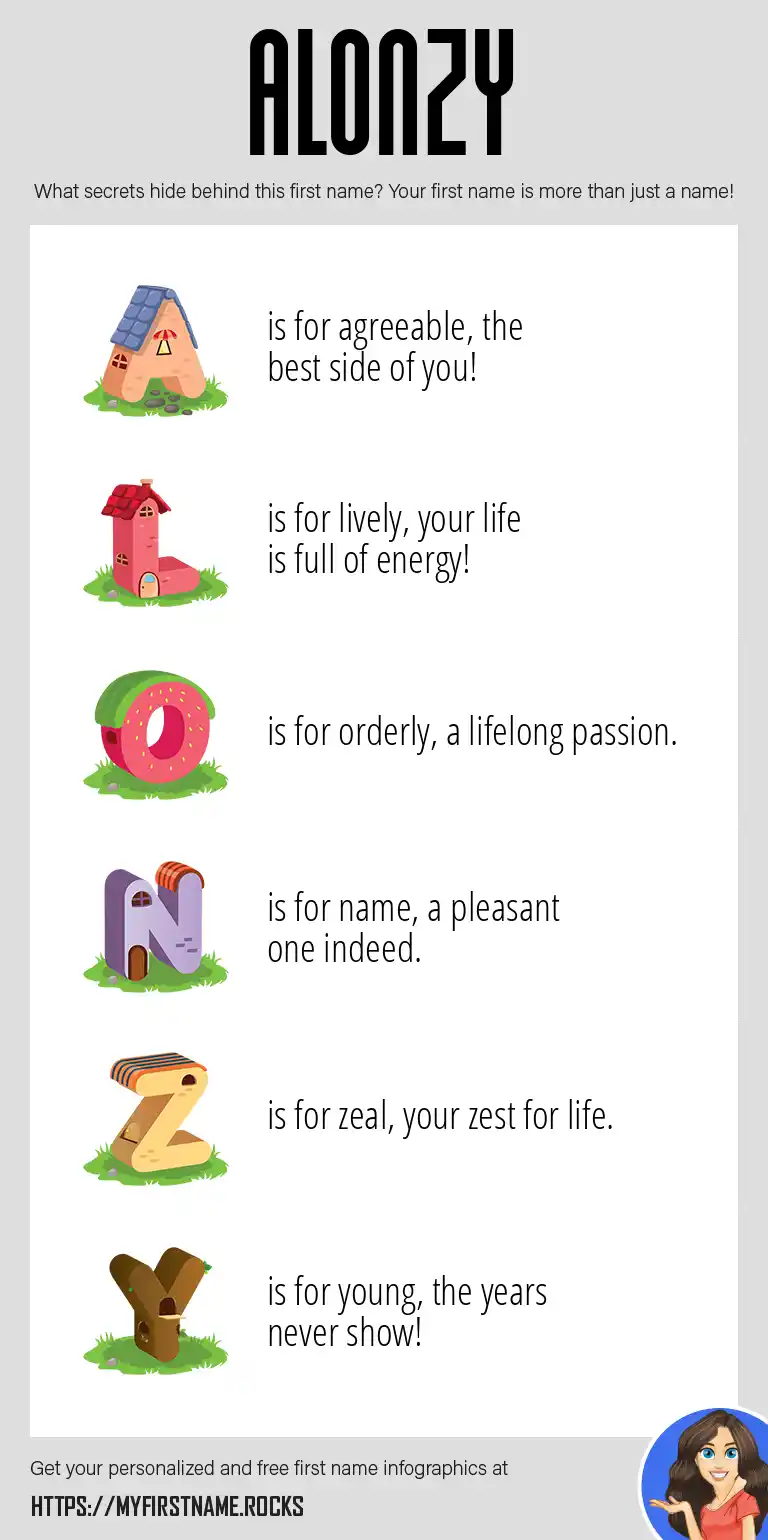 ALONZY

What secrets hide behind this first name? Your first name is more than just a name!

A is for agreeable, the best side of you!

L is for lively, your life is full of energy!

O is for orderly, a lifelong passion.

N is for name, a pleasant one indeed.

Z is for zeal, your zest for life.

Y is for young, the years never show!

Get your personalized and free first name infographics at

HTTPS://MYFIRSTNAME.ROCKS