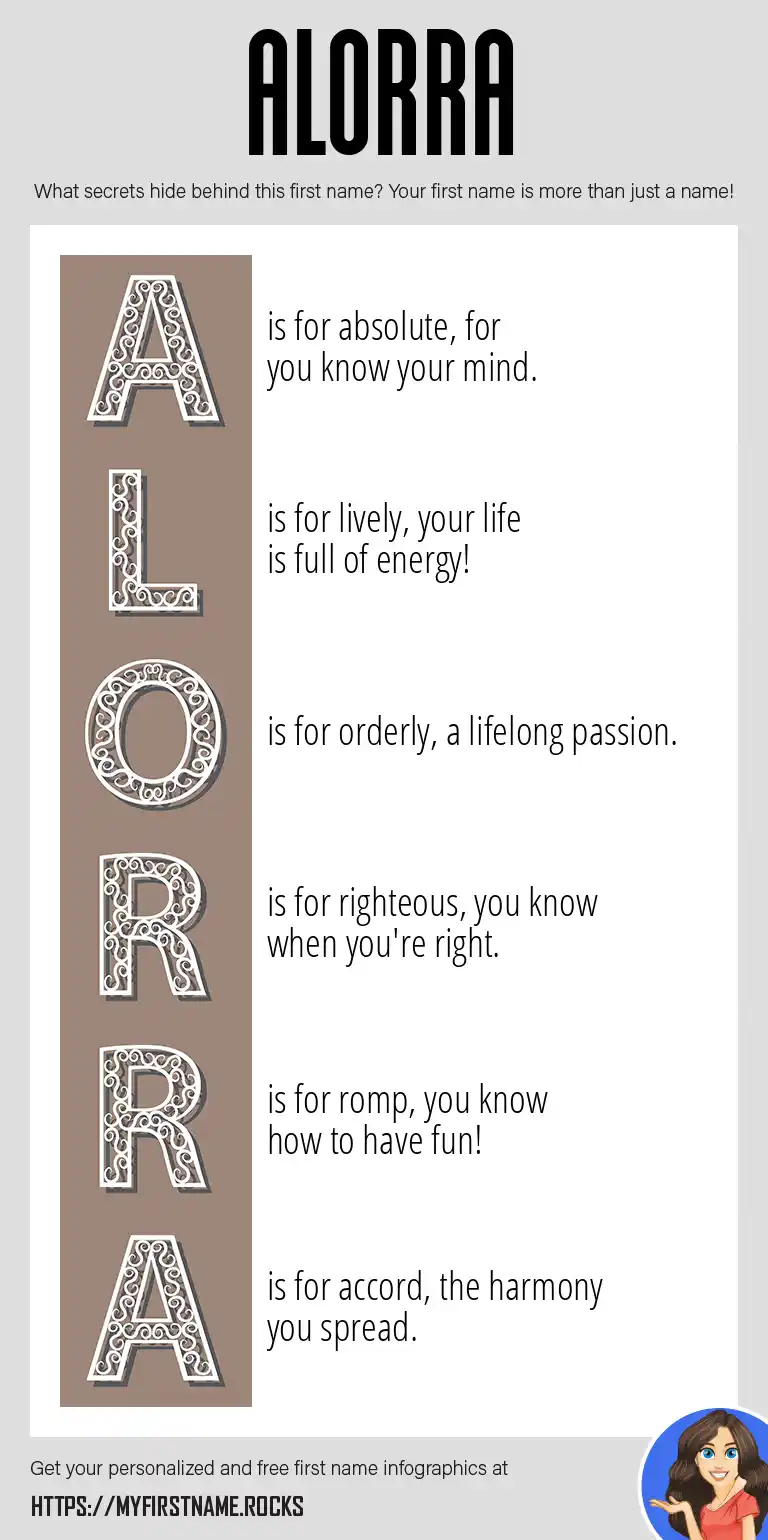 ALORRA

What secrets hide behind this first name? Your first name is more than just a name!

A is for absolute, for you know your mind.

L is for lively, your life is full of energy!

O is for orderly, a lifelong passion.

R is for righteous, you know when you're right.

R is for romp, you know how to have fun!

A is for accord, the harmony you spread.

Get your personalized and free first name infographics at

HTTPS://MYFIRSTNAME.ROCKS